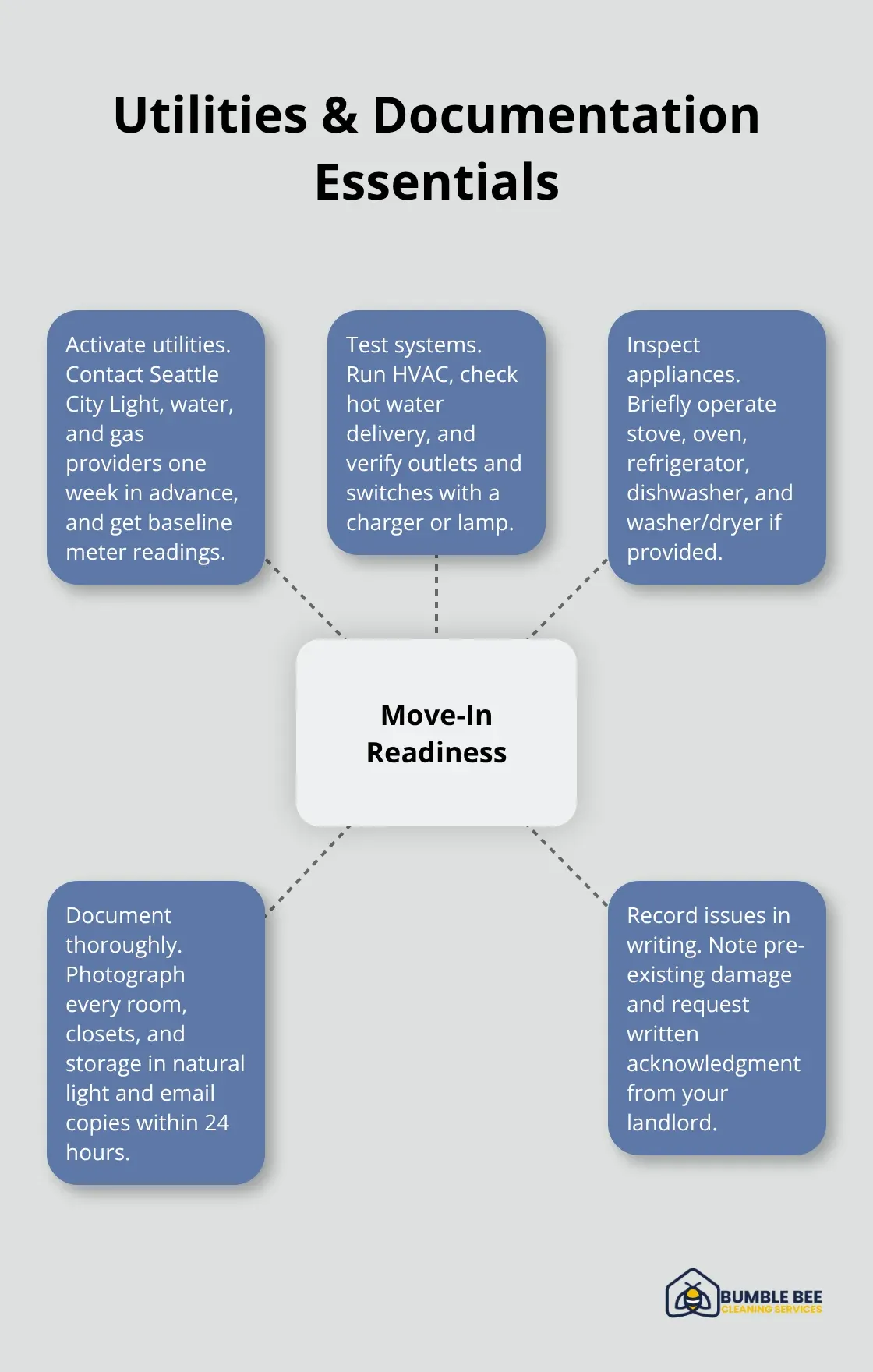 Utilities & Documentation Essentials

Activate utilities. Contact Seattle City Light, water, and gas providers one week in advance, and get baseline meter readings.

Test systems. Run HVAC, check hot water delivery, and verify outlets and switches with a charger or lamp.

Inspect appliances. Briefly operate stove, oven, refrigerator, dishwasher, and washer/dryer if provided.

Move-In Readiness

Document thoroughly. Photograph every room, closets, and storage in natural light and email copies within 24 hours.

Record issues in writing. Note pre-existing damage and request written acknowledgment from your landlord.

BUMBLE BEE
CLEANING SERVICES