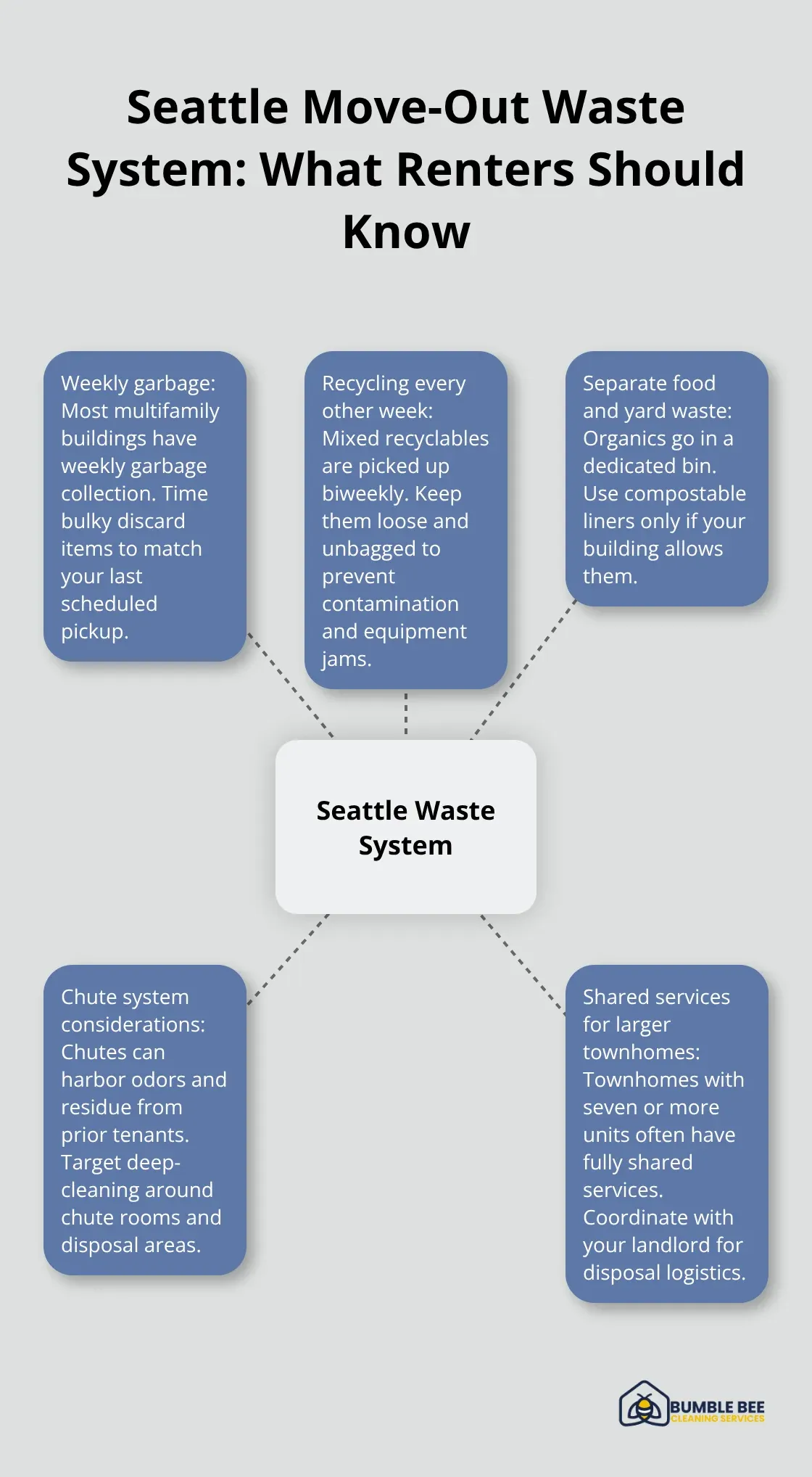 Seattle Move-Out Waste System: What Renters Should Know

Weekly garbage: Most multifamily buildings have weekly garbage collection. Time bulky discard items to match your last scheduled pickup.

Recycling every other week: Mixed recyclables are picked up biweekly. Keep them loose and unbagged to prevent contamination and equipment jams.

Separate food and yard waste: Organics go in a dedicated bin. Use compostable liners only if your building allows them.

Seattle Waste System

Chute system considerations: Chutes can harbor odors and residue from prior tenants. Target deep-cleaning around chute rooms and disposal areas.

Shared services for larger townhomes: Townhomes with seven or more units often have fully shared services. Coordinate with your landlord for disposal logistics.

BUMBLE BEE
CLEANING SERVICES