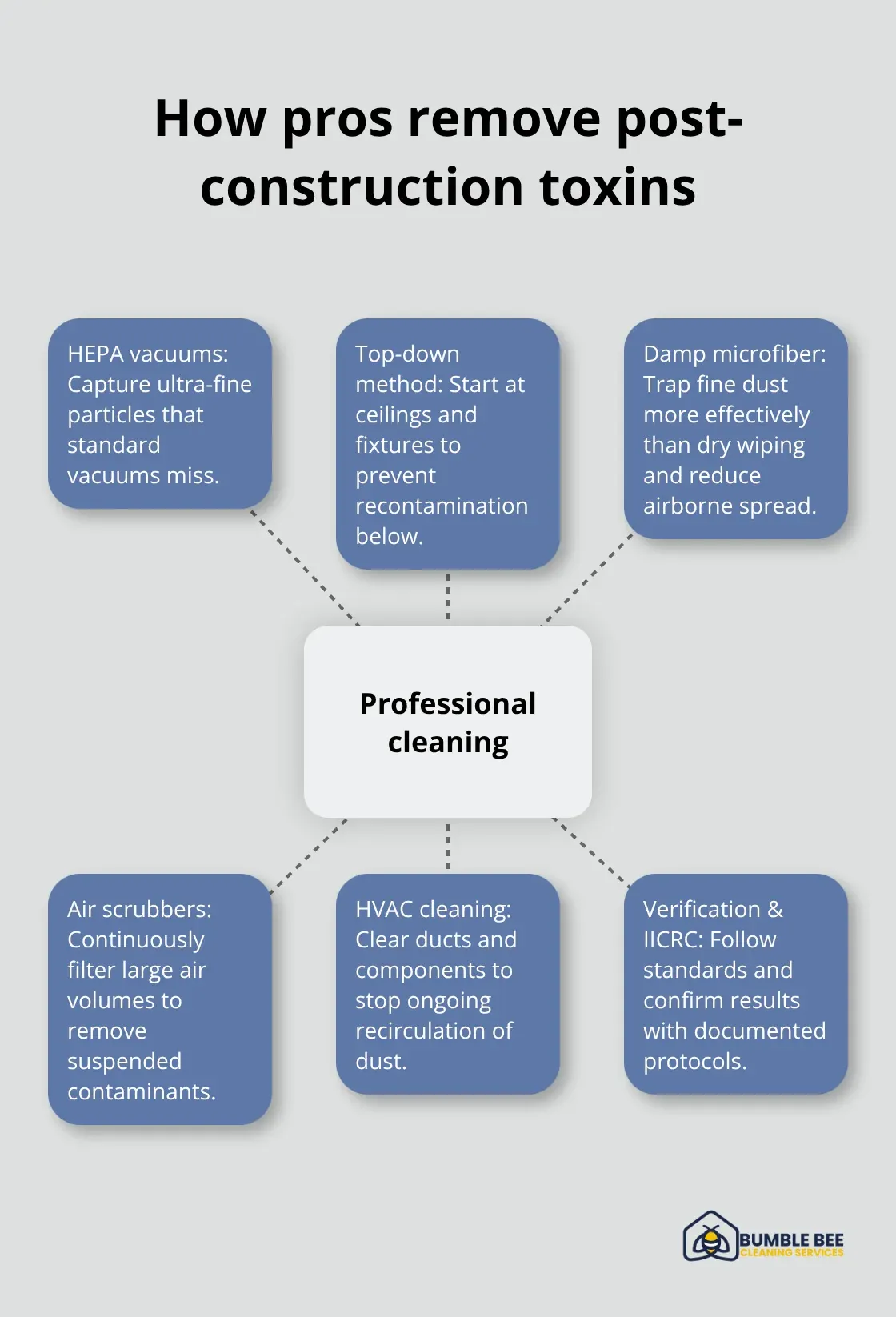 How pros remove post-construction toxins

HEPA vacuums: Capture ultra-fine particles that standard vacuums miss.

Top-down method: Start at ceilings and fixtures to prevent recontamination below.

Damp microfiber: Trap fine dust more effectively than dry wiping and reduce airborne spread.

Professional cleaning

Air scrubbers: Continuously filter large air volumes to remove suspended contaminants.

HVAC cleaning: Clear ducts and components to stop ongoing recirculation of dust.

Verification & IICRC: Follow standards and confirm results with documented protocols.

BUMBLE BEE
CLEANING SERVICES