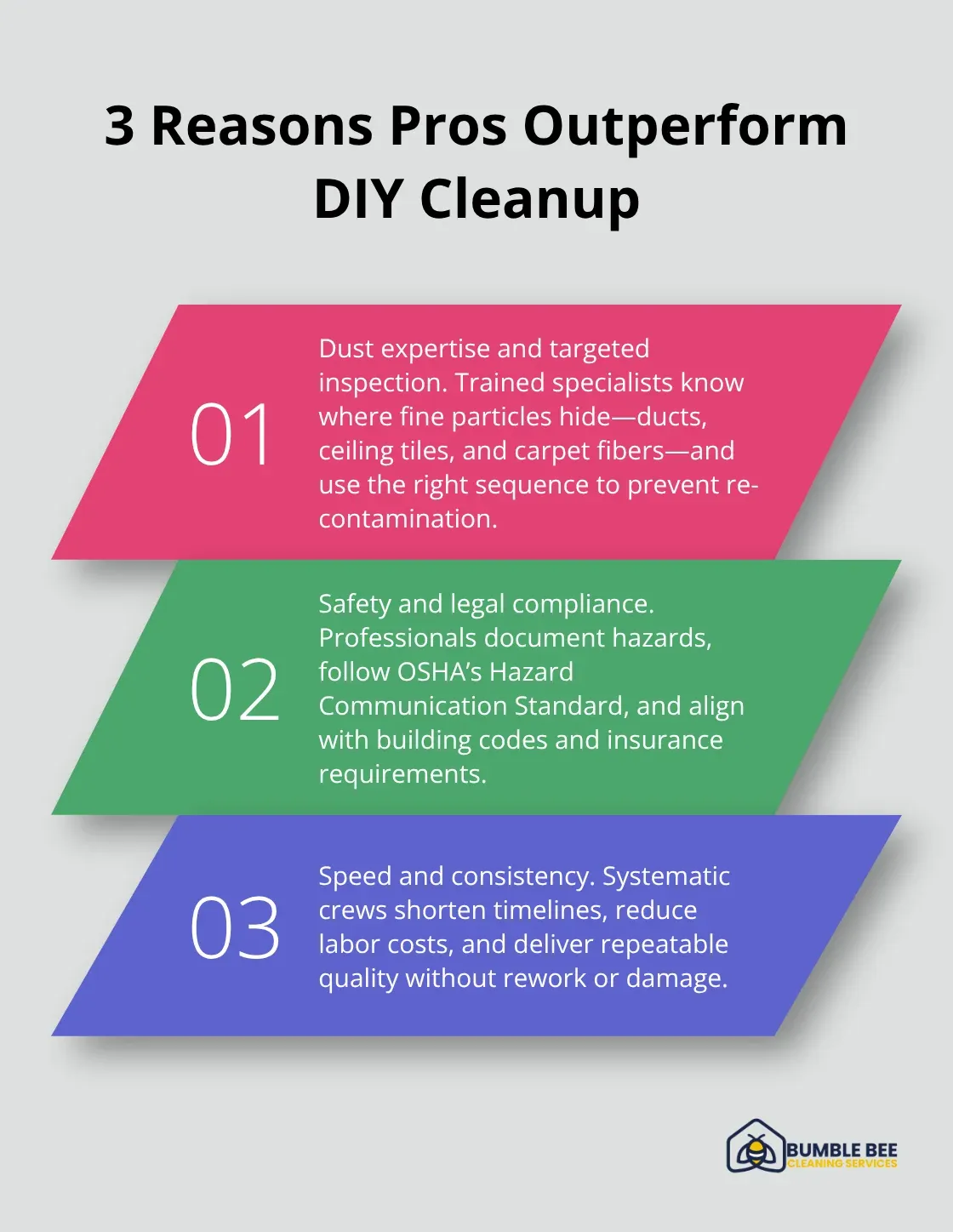 3 Reasons Pros Outperform DIY Cleanup

01

Dust expertise and targeted inspection. Trained specialists know where fine particles hide—ducts, ceiling tiles, and carpet fibers—and use the right sequence to prevent re-contamination.

02

Safety and legal compliance. Professionals document hazards, follow OSHA's Hazard Communication Standard, and align with building codes and insurance requirements.

03

Speed and consistency. Systematic crews shorten timelines, reduce labor costs, and deliver repeatable quality without rework or damage.

BUMBLE BEE
CLEANING SERVICES