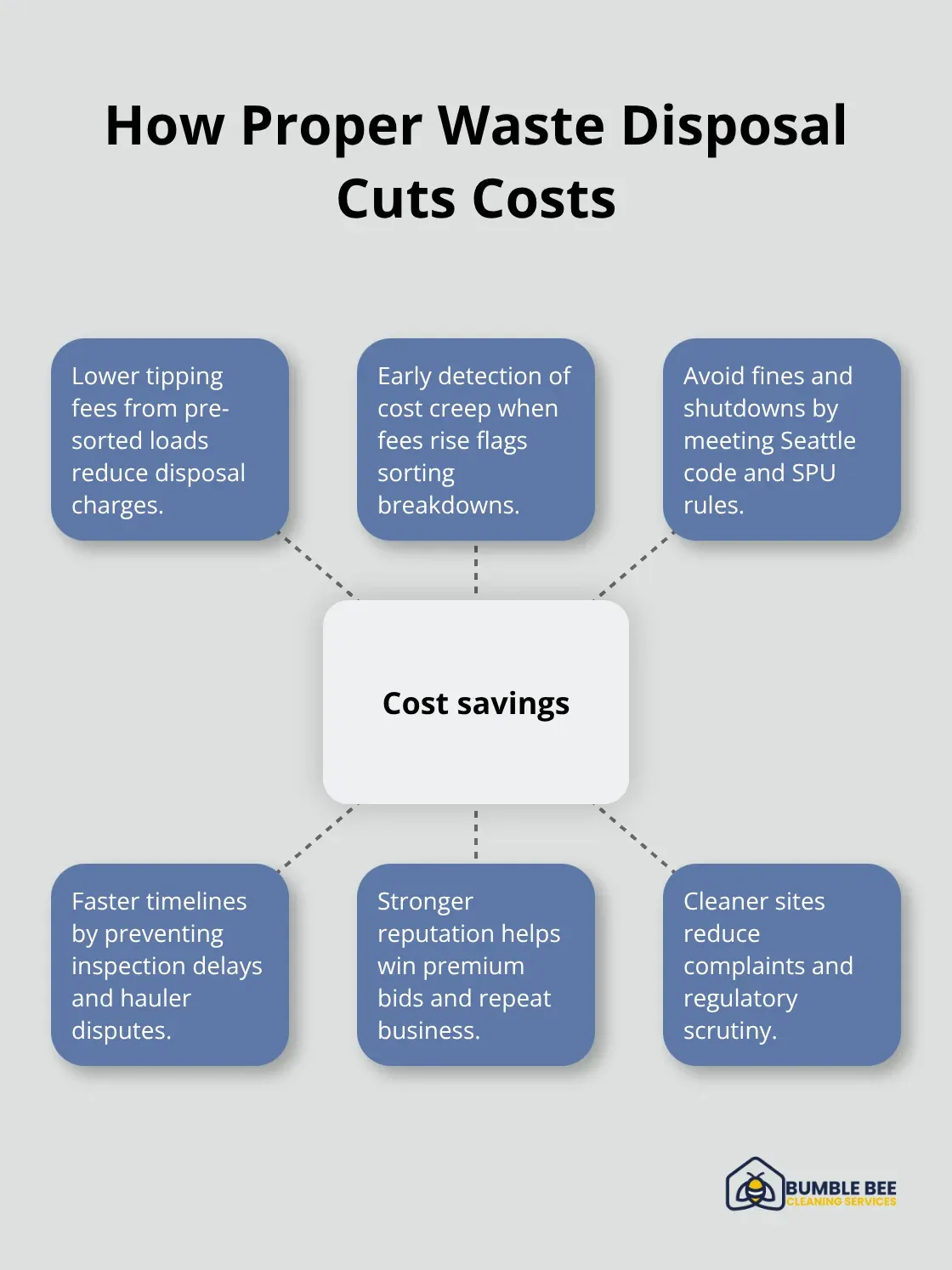 How Proper Waste Disposal Cuts Costs

Lower tipping fees from pre-sorted loads reduce disposal charges.

Early detection of cost creep when fees rise flags sorting breakdowns.

Avoid fines and shutdowns by meeting Seattle code and SPU rules.

Cost savings

Faster timelines by preventing inspection delays and hauler disputes.

Stronger reputation helps win premium bids and repeat business.

Cleaner sites reduce complaints and regulatory scrutiny.

BUMBLE BEE
CLEANING SERVICES