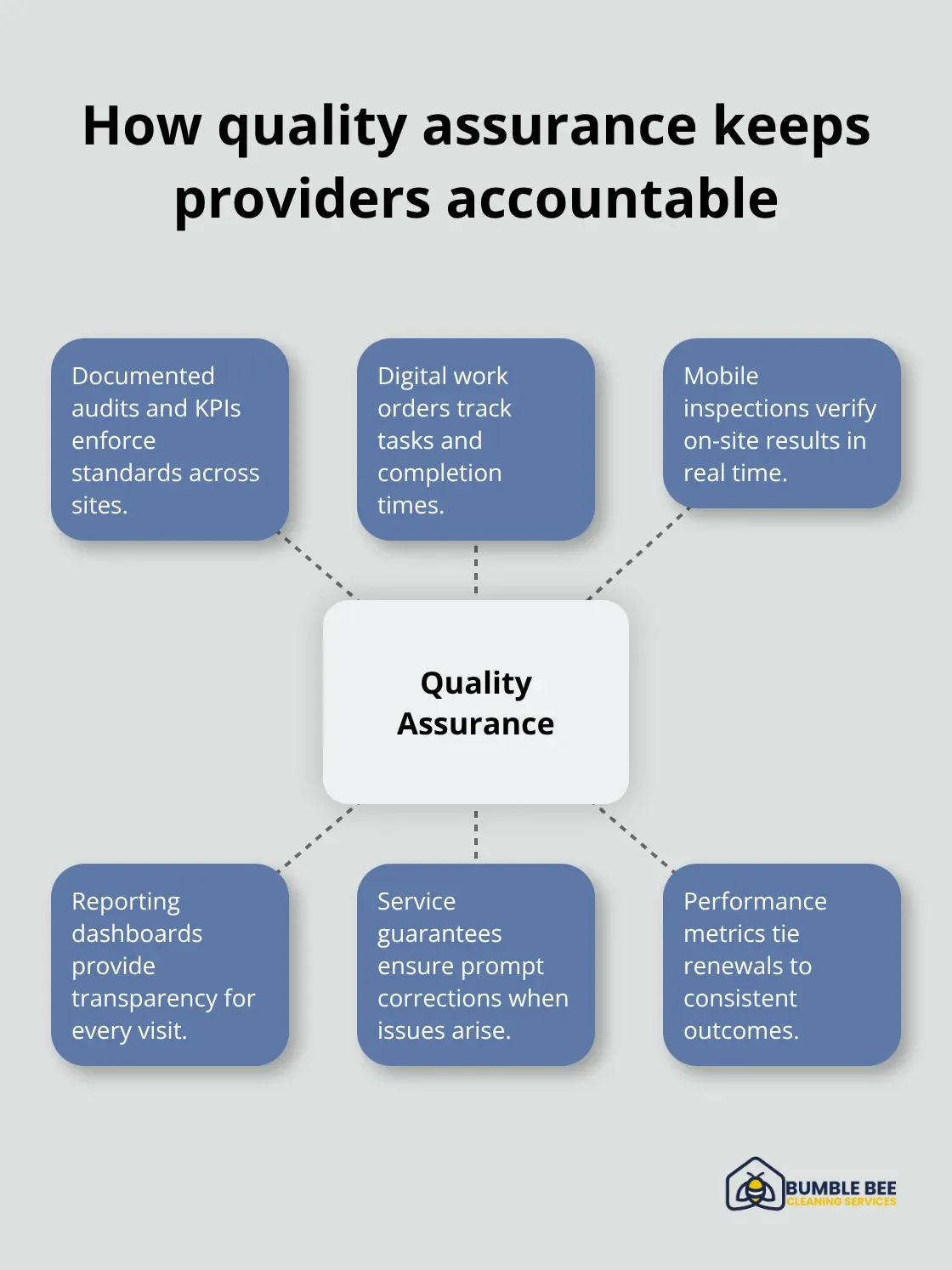 How quality assurance keeps providers accountable

Documented audits and KPIs enforce standards across sites.

Digital work orders track tasks and completion times.

Mobile inspections verify on-site results in real time.

Quality Assurance

Reporting dashboards provide transparency for every visit.

Service guarantees ensure prompt corrections when issues arise.

Performance metrics tie renewals to consistent outcomes.

BUMBLE BEE
CLEANING SERVICES