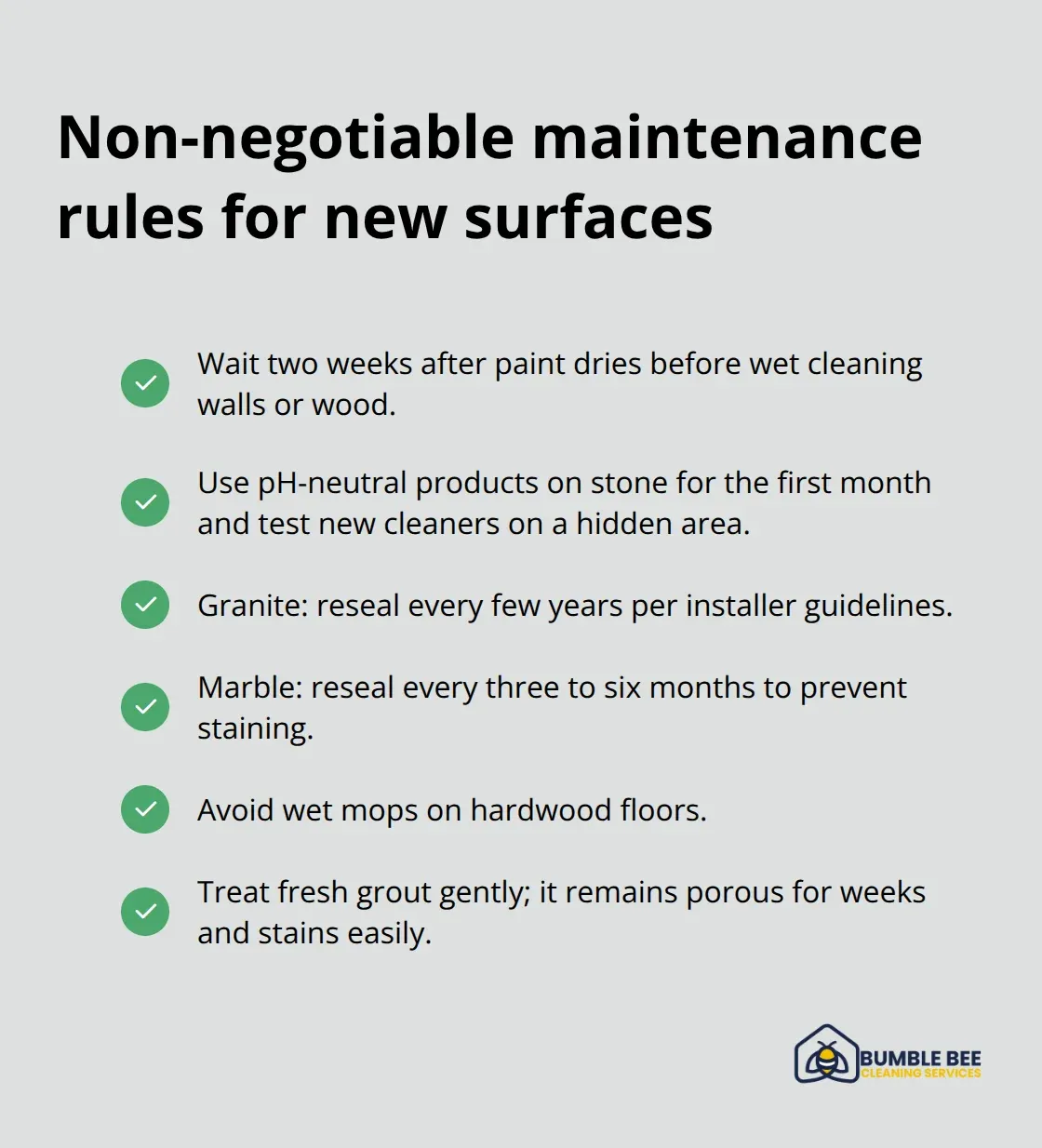 Non-negotiable maintenance rules for new surfaces

Wait two weeks after paint dries before wet cleaning walls or wood.

Use pH-neutral products on stone for the first month and test new cleaners on a hidden area.

Granite: reseal every few years per installer guidelines.

Marble: reseal every three to six months to prevent staining.

Avoid wet mops on hardwood floors.

Treat fresh grout gently; it remains porous for weeks and stains easily.

BUMBLE BEE
CLEANING SERVICES