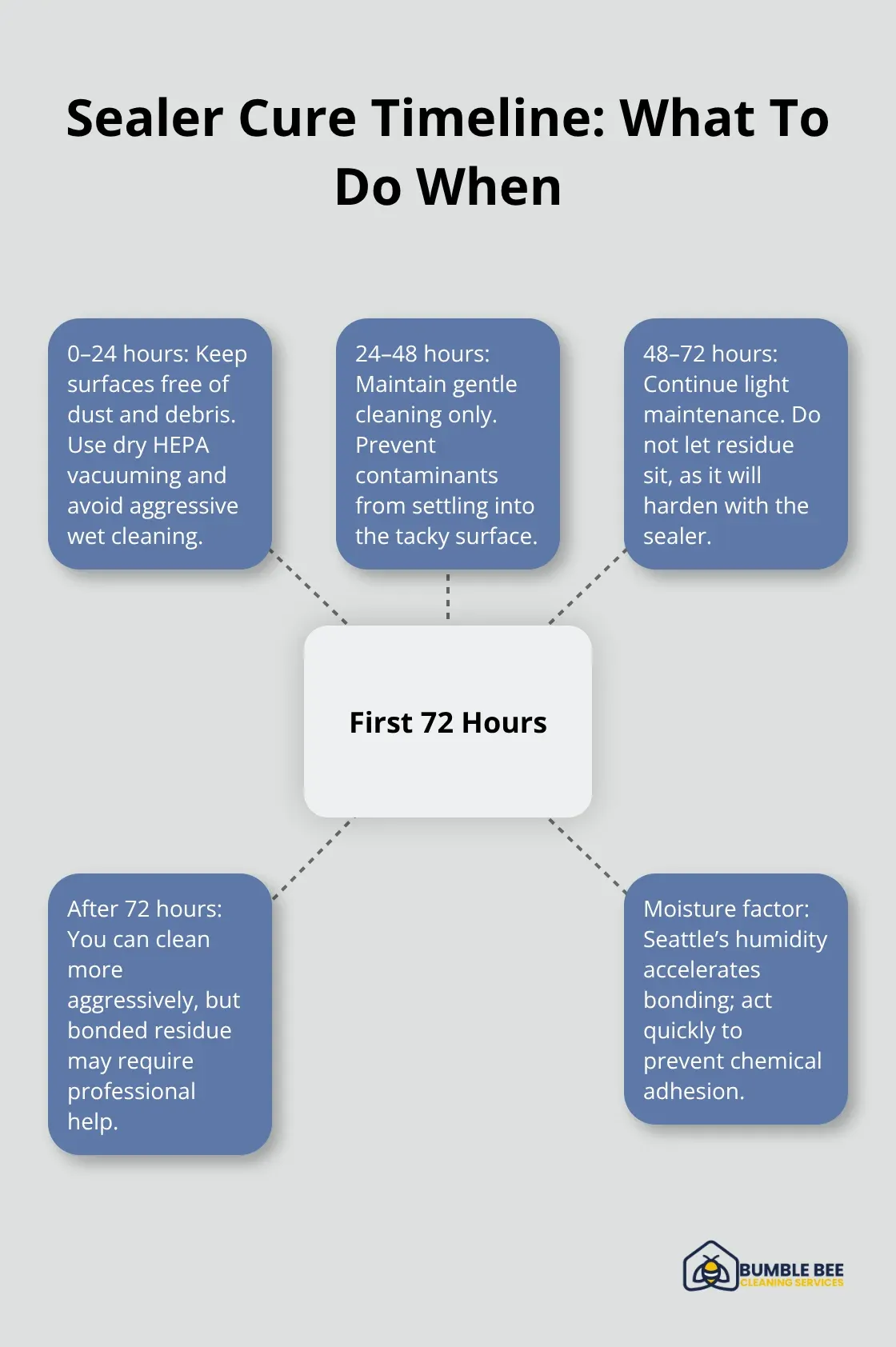 Sealer Cure Timeline: What To Do When

0–24 hours: Keep surfaces free of dust and debris. Use dry HEPA vacuuming and avoid aggressive wet cleaning.

24–48 hours: Maintain gentle cleaning only. Prevent contaminants from settling into the tacky surface.

48–72 hours: Continue light maintenance. Do not let residue sit, as it will harden with the sealer.

First 72 Hours

After 72 hours: You can clean more aggressively, but bonded residue may require professional help.

Moisture factor: Seattle's humidity accelerates bonding; act quickly to prevent chemical adhesion.

BUMBLE BEE
CLEANING SERVICES