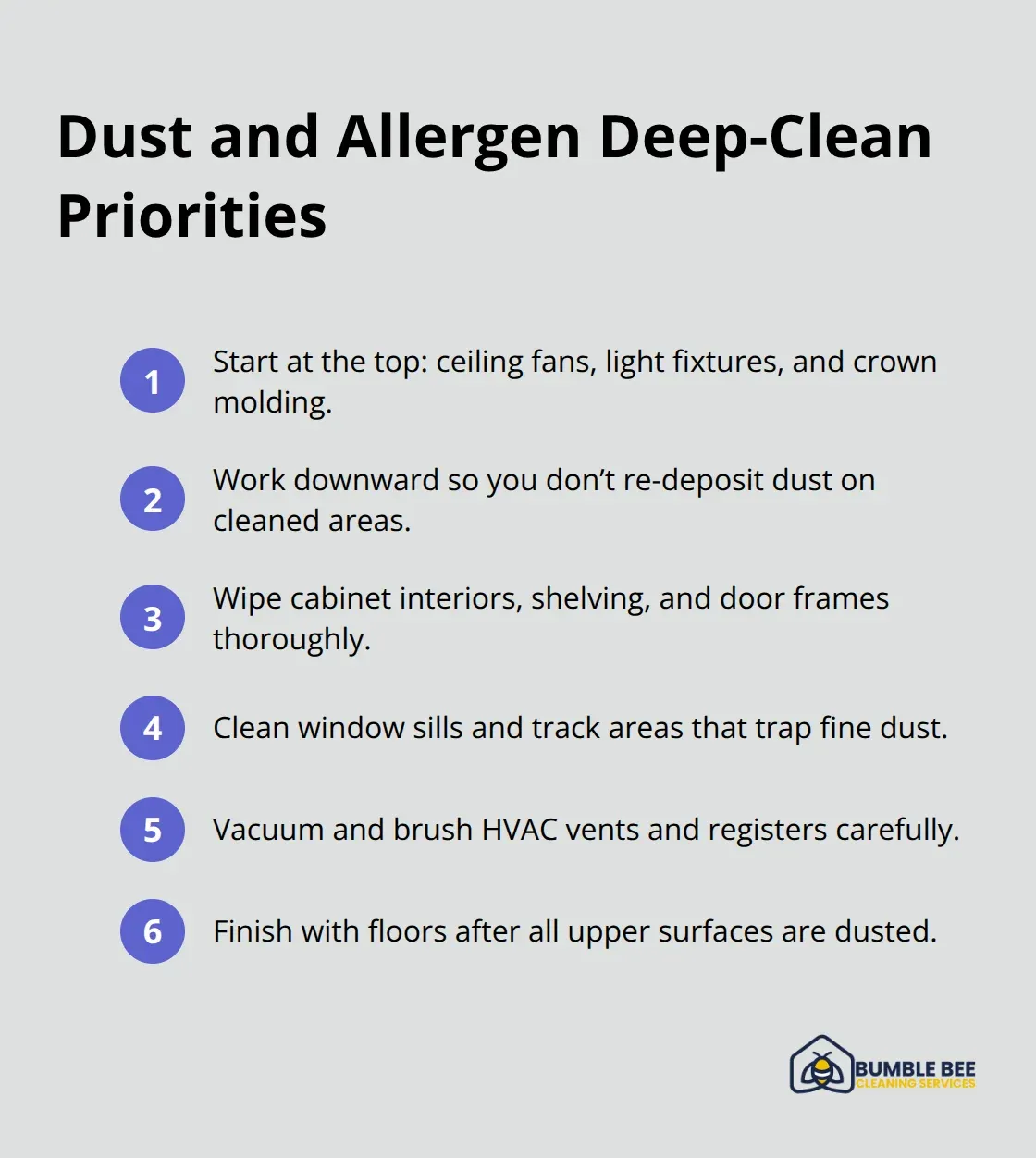 Dust and Allergen Deep-Clean Priorities

1 Start at the top: ceiling fans, light fixtures, and crown molding.

2 Work downward so you don’t re-deposit dust on cleaned areas.

3 Wipe cabinet interiors, shelving, and door frames thoroughly.

4 Clean window sills and track areas that trap fine dust.

5 Vacuum and brush HVAC vents and registers carefully.

6 Finish with floors after all upper surfaces are dusted.

BUMBLE BEE
CLEANING SERVICES