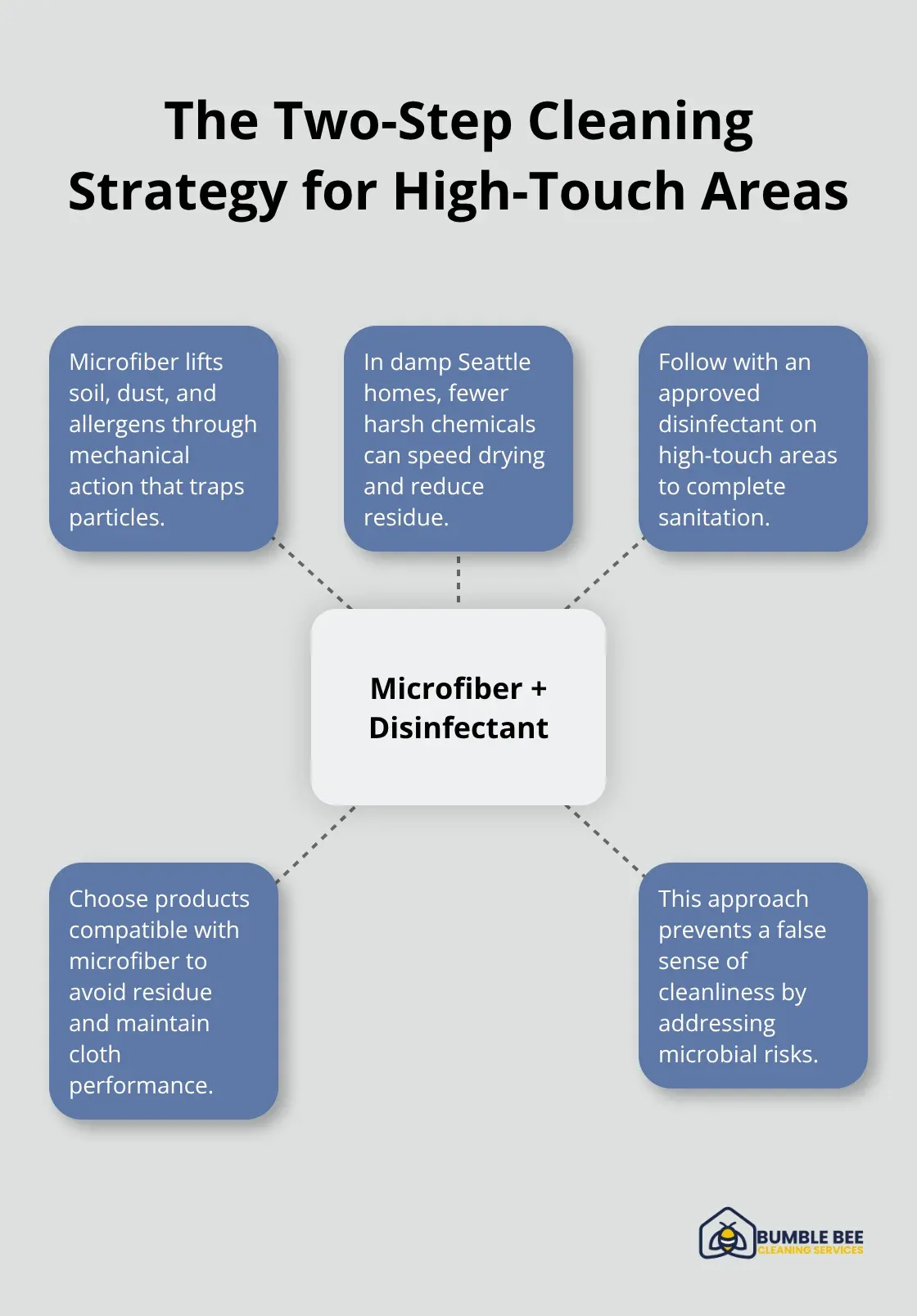 The Two-Step Cleaning Strategy for High-Touch Areas

Microfiber lifts soil, dust, and allergens through mechanical action that traps particles.

In damp Seattle homes, fewer harsh chemicals can speed drying and reduce residue.

Follow with an approved disinfectant on high-touch areas to complete sanitation.

Microfiber + Disinfectant

Choose products compatible with microfiber to avoid residue and maintain cloth performance.

This approach prevents a false sense of cleanliness by addressing microbial risks.

BUMBLE BEE
CLEANING SERVICES