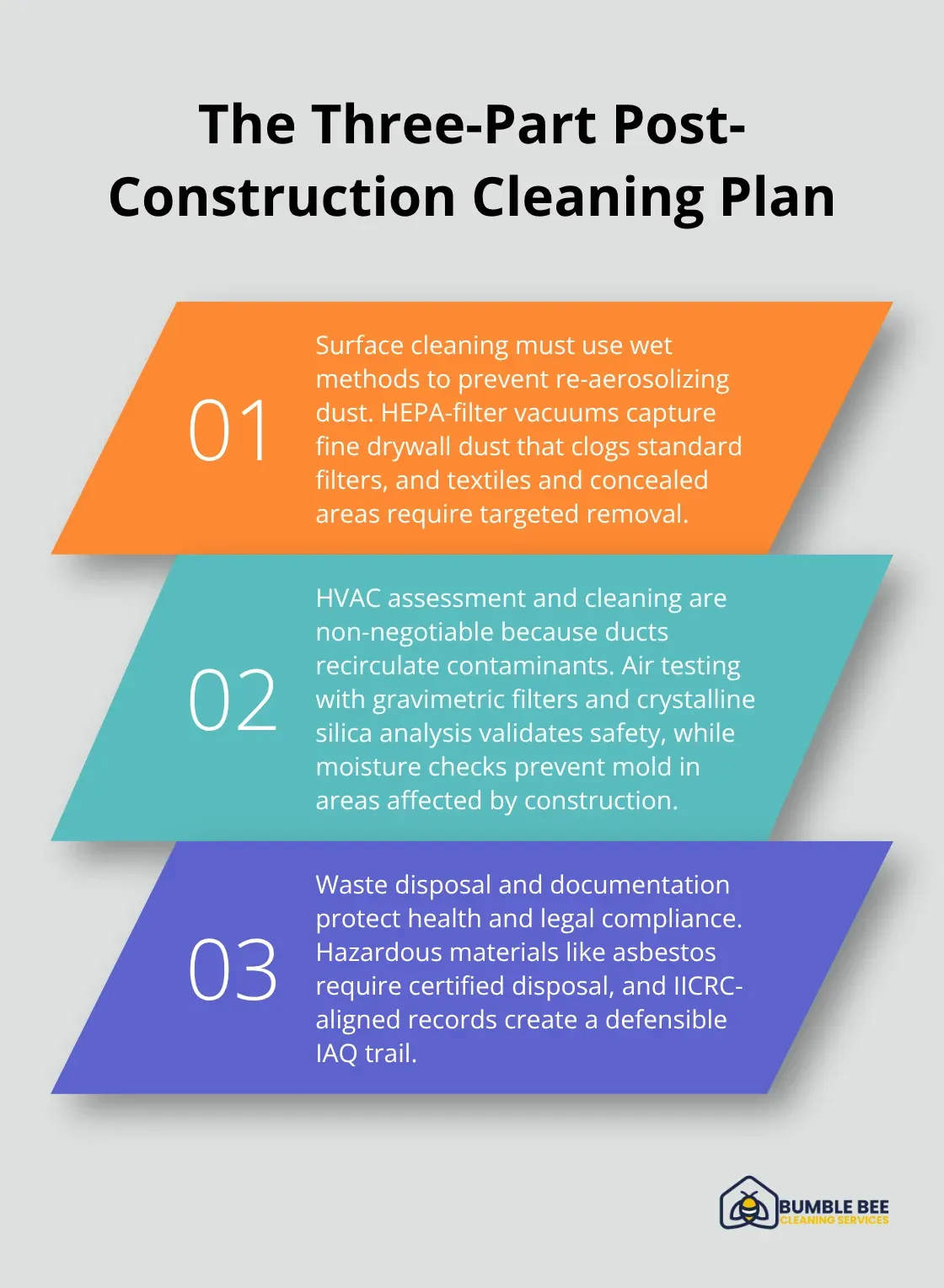 The Three-Part Post-Construction Cleaning Plan

01

Surface cleaning must use wet methods to prevent re-aerosolizing dust. HEPA-filter vacuums capture fine drywall dust that clogs standard filters, and textiles and concealed areas require targeted removal.

02

HVAC assessment and cleaning are non-negotiable because ducts recirculate contaminants. Air testing with gravimetric filters and crystalline silica analysis validates safety, while moisture checks prevent mold in areas affected by construction.

03

Waste disposal and documentation protect health and legal compliance. Hazardous materials like asbestos require certified disposal, and IICRC-aligned records create a defensible IAQ trail.

BUMBLE BEE
CLEANING SERVICES