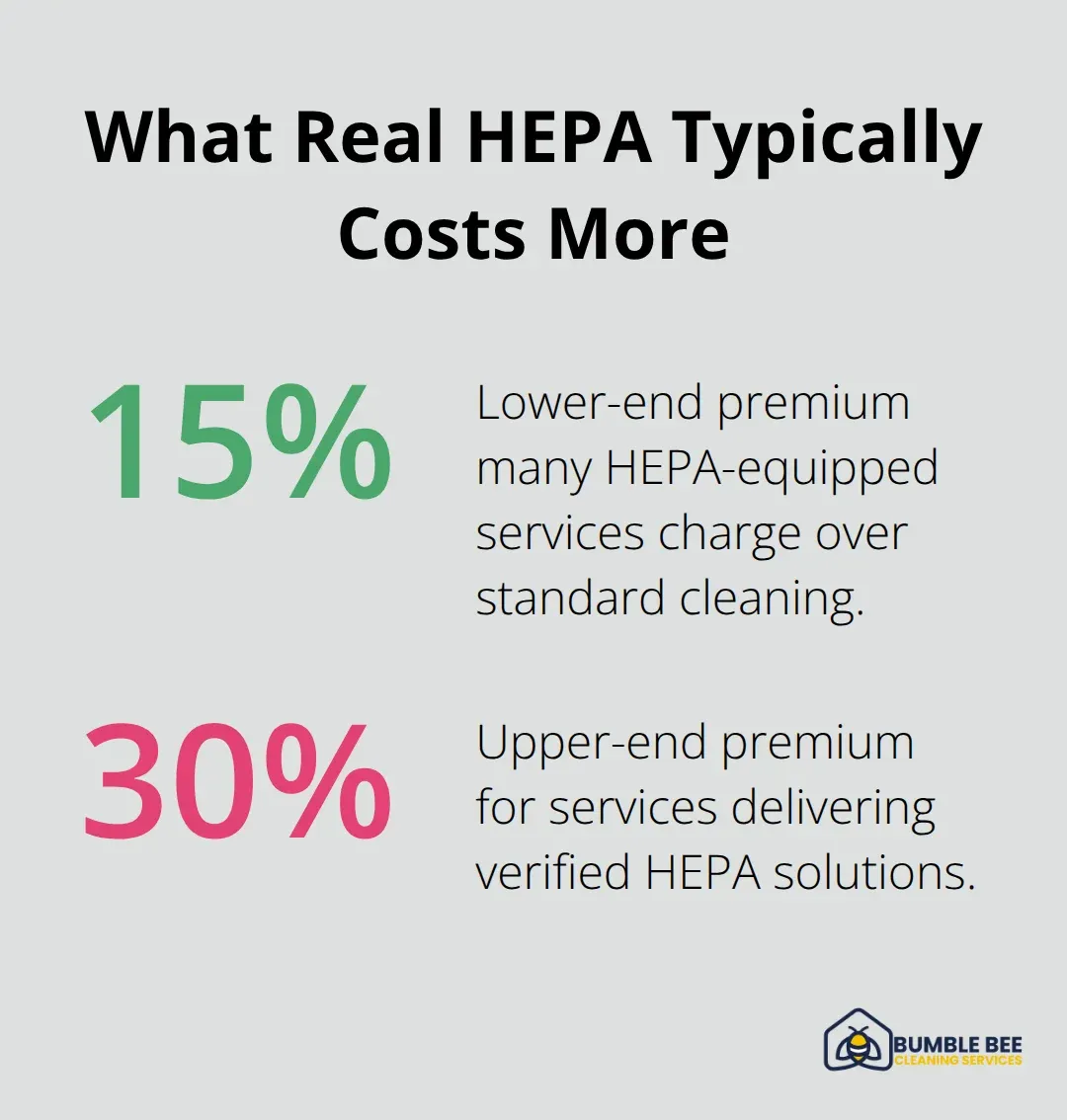 What Real HEPA Typically Costs More

15%

Lower-end premium many HEPA-equipped services charge over standard cleaning.

30%

Upper-end premium for services delivering verified HEPA solutions.

BUMBLE BEE
CLEANING SERVICES