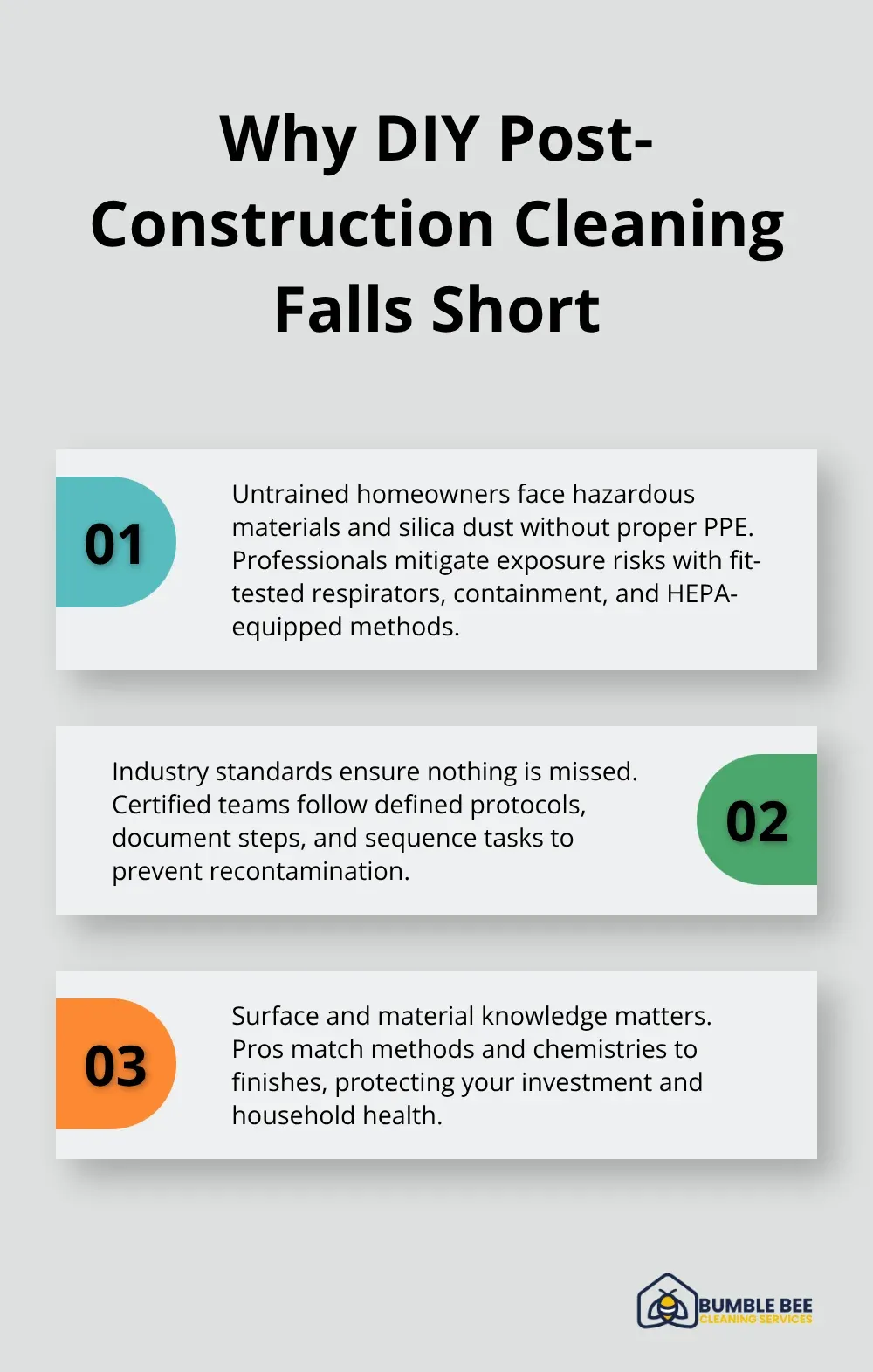 Why DIY Post-Construction Cleaning Falls Short

01

Untrained homeowners face hazardous materials and silica dust without proper PPE. Professionals mitigate exposure risks with fit-tested respirators, containment, and HEPA-equipped methods.

Industry standards ensure nothing is missed. Certified teams follow defined protocols, document steps, and sequence tasks to prevent recontamination.

02

03

Surface and material knowledge matters. Pros match methods and chemistries to finishes, protecting your investment and household health.

BUMBLE BEE
CLEANING SERVICES