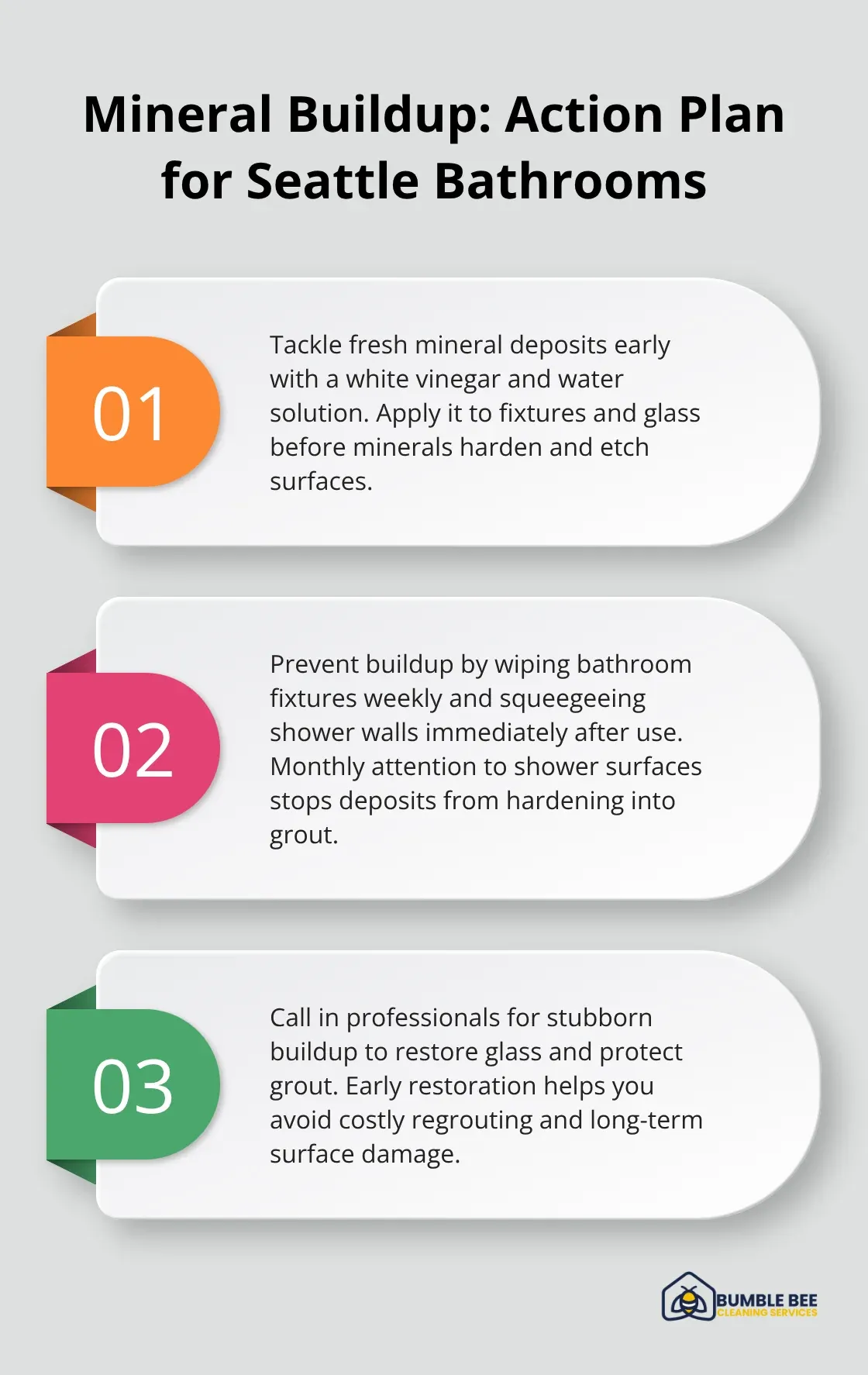 Mineral Buildup: Action Plan for Seattle Bathrooms

01

Tackle fresh mineral deposits early with a white vinegar and water solution. Apply it to fixtures and glass before minerals harden and etch surfaces.

02

Prevent buildup by wiping bathroom fixtures weekly and squeegeeing shower walls immediately after use. Monthly attention to shower surfaces stops deposits from hardening into grout.

03

Call in professionals for stubborn buildup to restore glass and protect grout. Early restoration helps you avoid costly regrouting and long-term surface damage.

BUMBLE BEE
CLEANING SERVICES