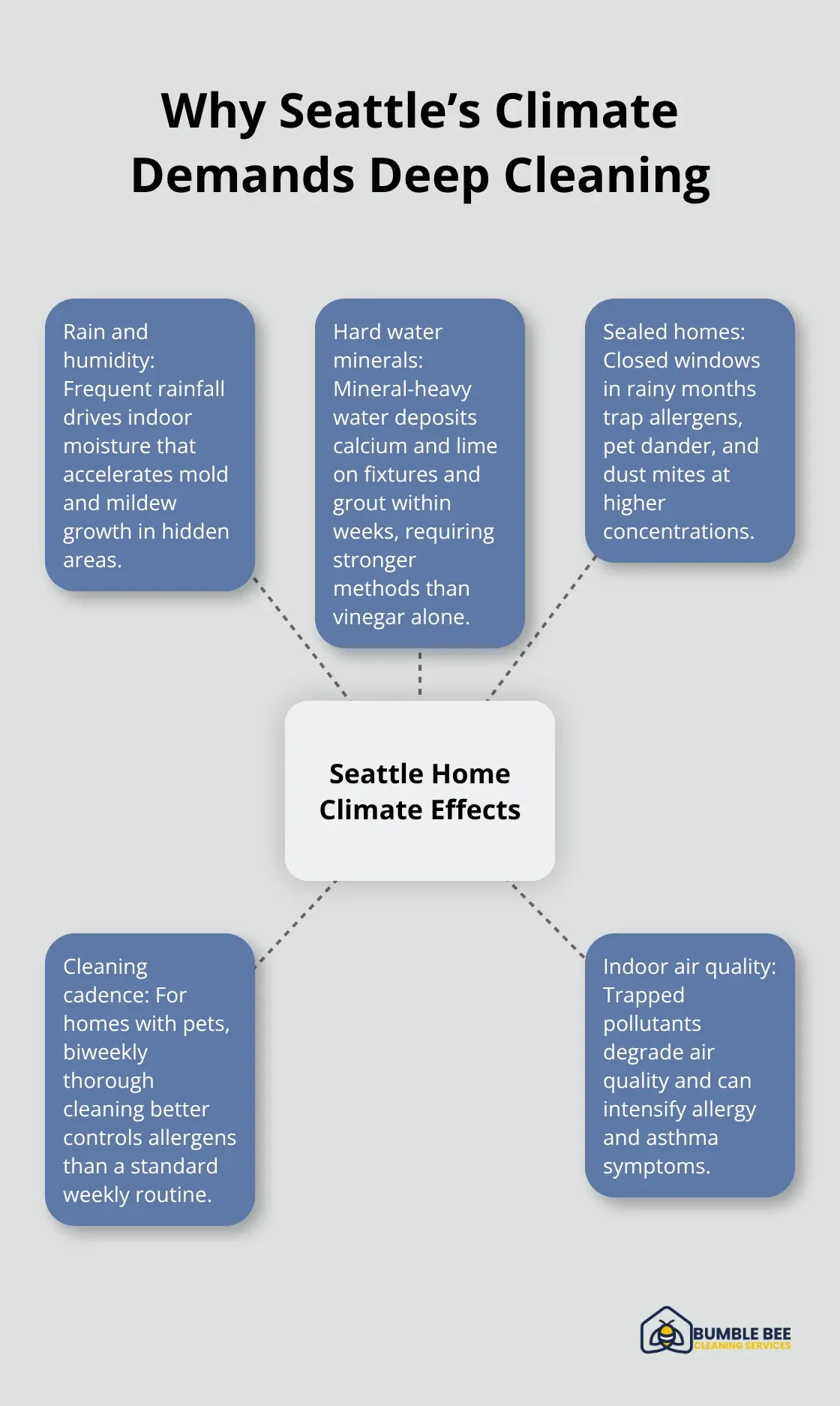 Why Seattle's Climate Demands Deep Cleaning

Rain and humidity: Frequent rainfall drives indoor moisture that accelerates mold and mildew growth in hidden areas.

Hard water minerals: Mineral-heavy water deposits calcium and lime on fixtures and grout within weeks, requiring stronger methods than vinegar alone.

Sealed homes: Closed windows in rainy months trap allergens, pet dander, and dust mites at higher concentrations.

Seattle Home Climate Effects

Cleaning cadence: For homes with pets, biweekly thorough cleaning better controls allergens than a standard weekly routine.

Indoor air quality: Trapped pollutants degrade air quality and can intensify allergy and asthma symptoms.

BUMBLE BEE
CLEANING SERVICES