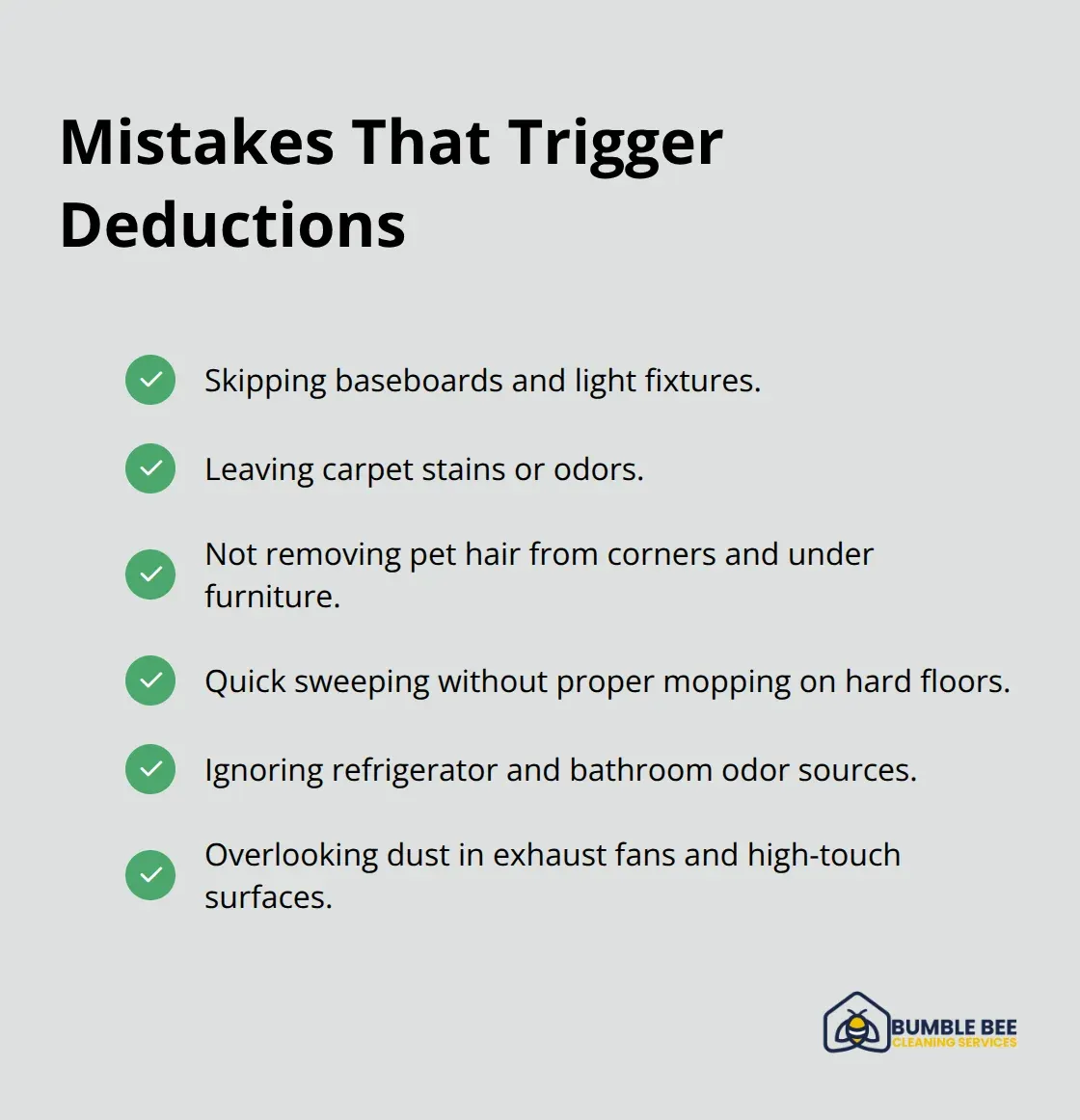 Mistakes That Trigger Deductions

Skipping baseboards and light fixtures.

Leaving carpet stains or odors.

Not removing pet hair from corners and under furniture.

Quick sweeping without proper mopping on hard floors.

Ignoring refrigerator and bathroom odor sources.

Overlooking dust in exhaust fans and high-touch surfaces.

BUMBLE BEE
CLEANING SERVICES