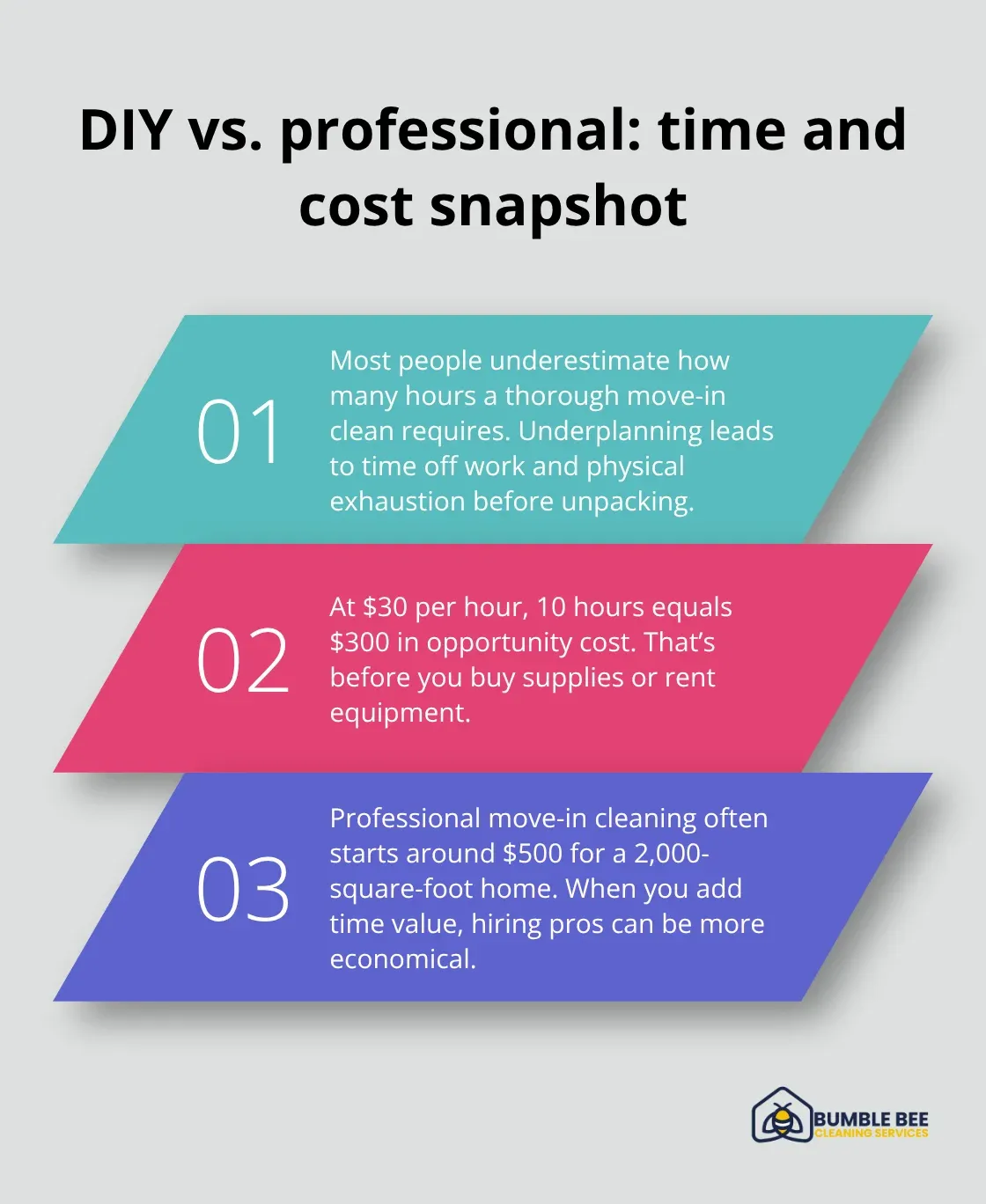 DIY vs. professional: time and cost snapshot

01

Most people underestimate how many hours a thorough move-in clean requires. Underplanning leads to time off work and physical exhaustion before unpacking.

02

At \$30 per hour, 10 hours equals \$300 in opportunity cost. That's before you buy supplies or rent equipment.

03

Professional move-in cleaning often starts around \$500 for a 2,000-square-foot home. When you add time value, hiring pros can be more economical.

BUMBLE BEE
CLEANING SERVICES