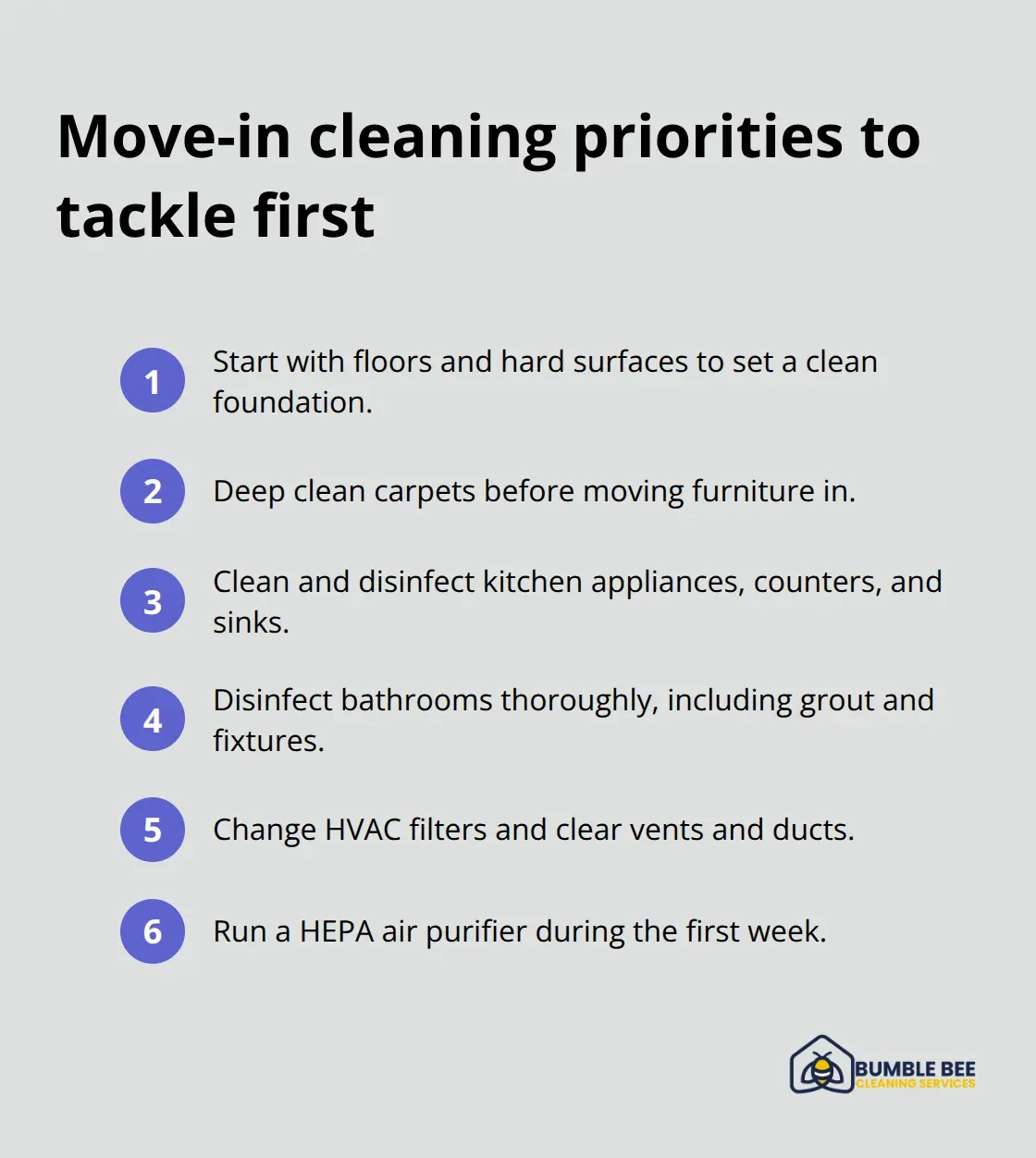 Move-in cleaning priorities to tackle first

1 Start with floors and hard surfaces to set a clean foundation.

2 Deep clean carpets before moving furniture in.

3 Clean and disinfect kitchen appliances, counters, and sinks.

4 Disinfect bathrooms thoroughly, including grout and fixtures.

5 Change HVAC filters and clear vents and ducts.

6 Run a HEPA air purifier during the first week.

BUMBLE BEE
CLEANING SERVICES