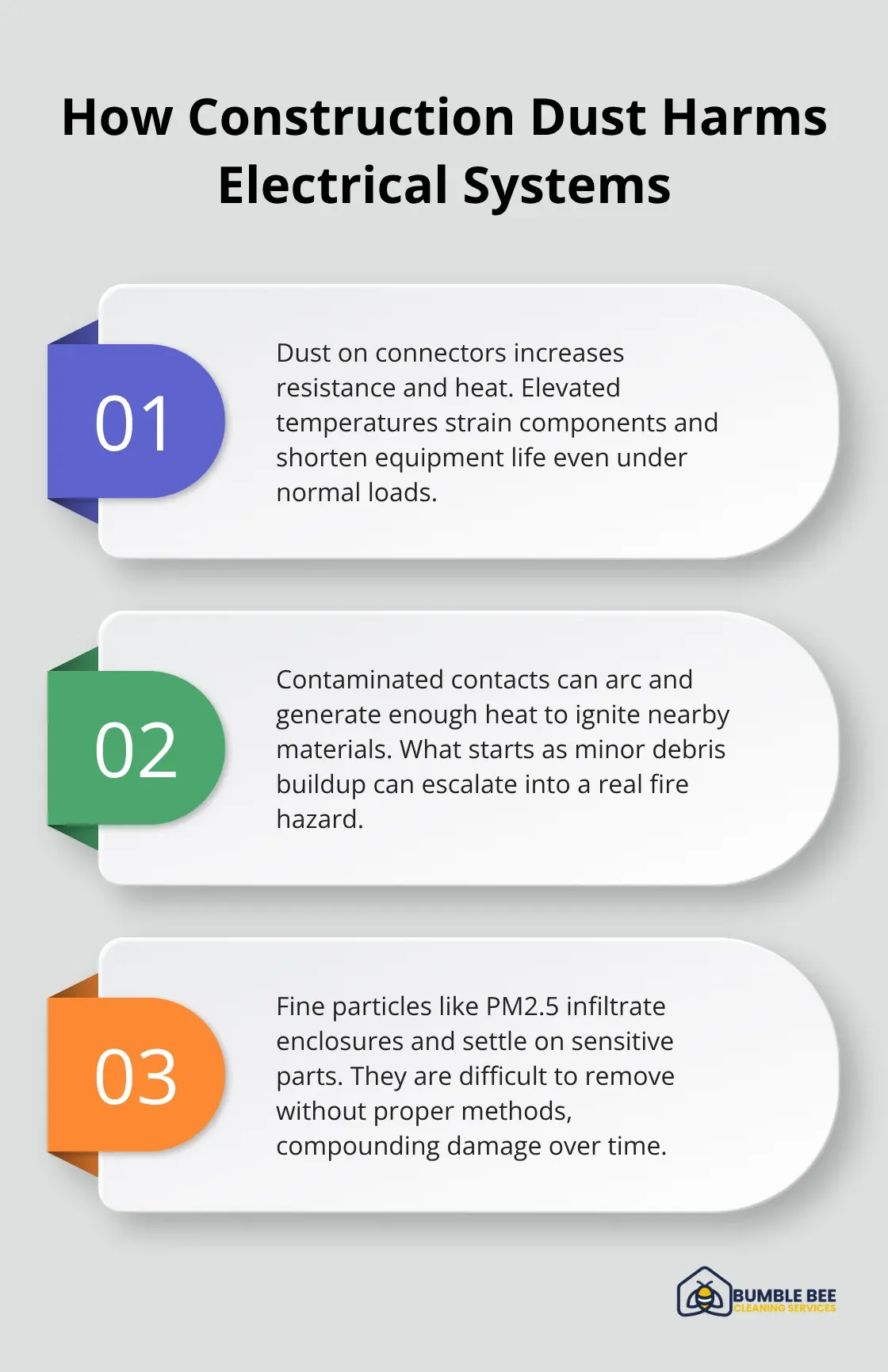 How Construction Dust Harms Electrical Systems

01

Dust on connectors increases resistance and heat. Elevated temperatures strain components and shorten equipment life even under normal loads.

02

Contaminated contacts can arc and generate enough heat to ignite nearby materials. What starts as minor debris buildup can escalate into a real fire hazard.

03

Fine particles like PM2.5 infiltrate enclosures and settle on sensitive parts. They are difficult to remove without proper methods, compounding damage over time.

BUMBLE BEE
CLEANING SERVICES