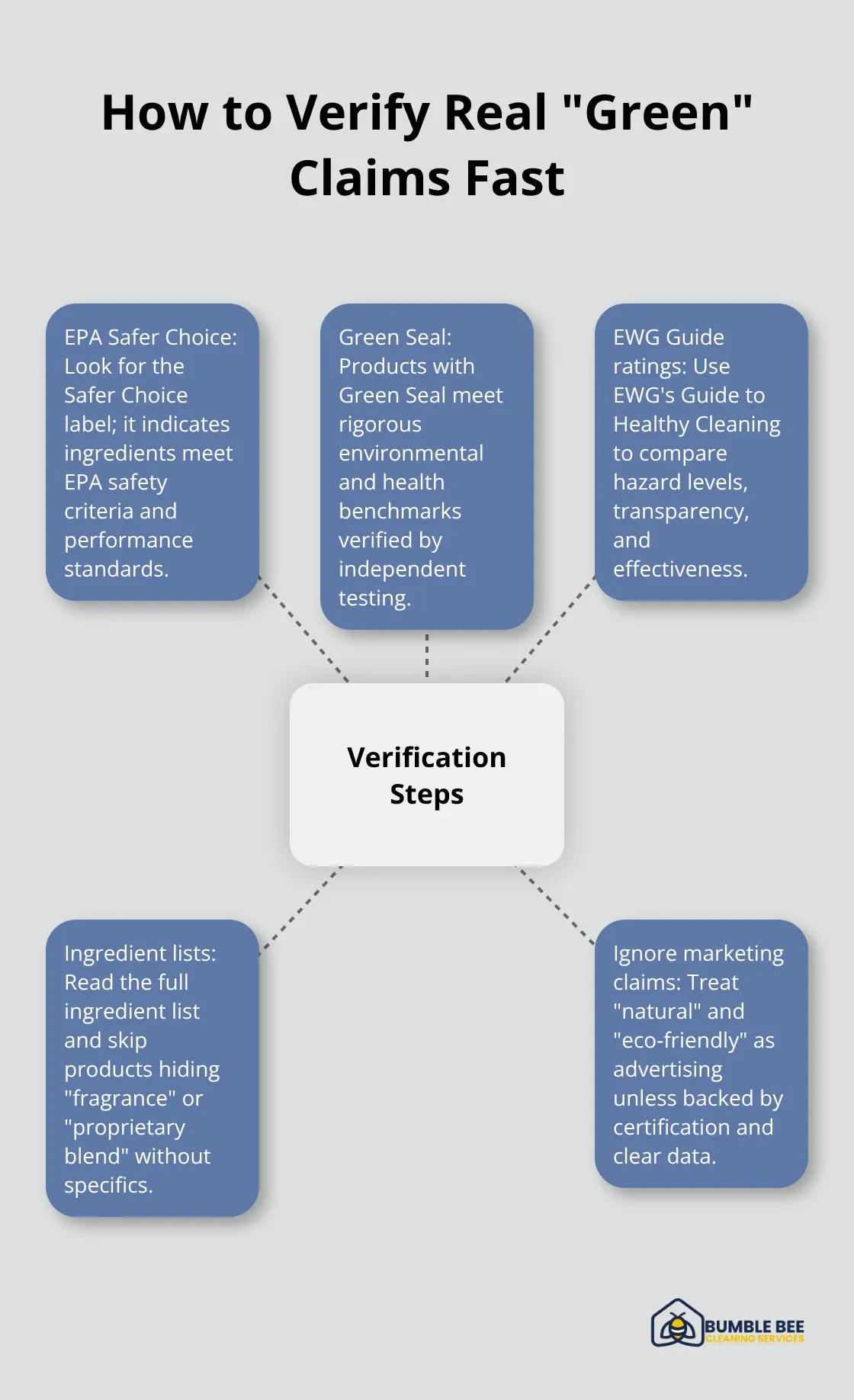 How to Verify Real "Green" Claims Fast

EPA Safer Choice: Look for the Safer Choice label; it indicates ingredients meet EPA safety criteria and performance standards.

Green Seal: Products with Green Seal meet rigorous environmental and health benchmarks verified by independent testing.

EWG Guide ratings: Use EWG's Guide to Healthy Cleaning to compare hazard levels, transparency, and effectiveness.

Verification Steps

Ingredient lists: Read the full ingredient list and skip products hiding "fragrance" or "proprietary blend" without specifics.

Ignore marketing claims: Treat "natural" and "eco-friendly" as advertising unless backed by certification and clear data.

BUMBLE BEE CLEANING SERVICES