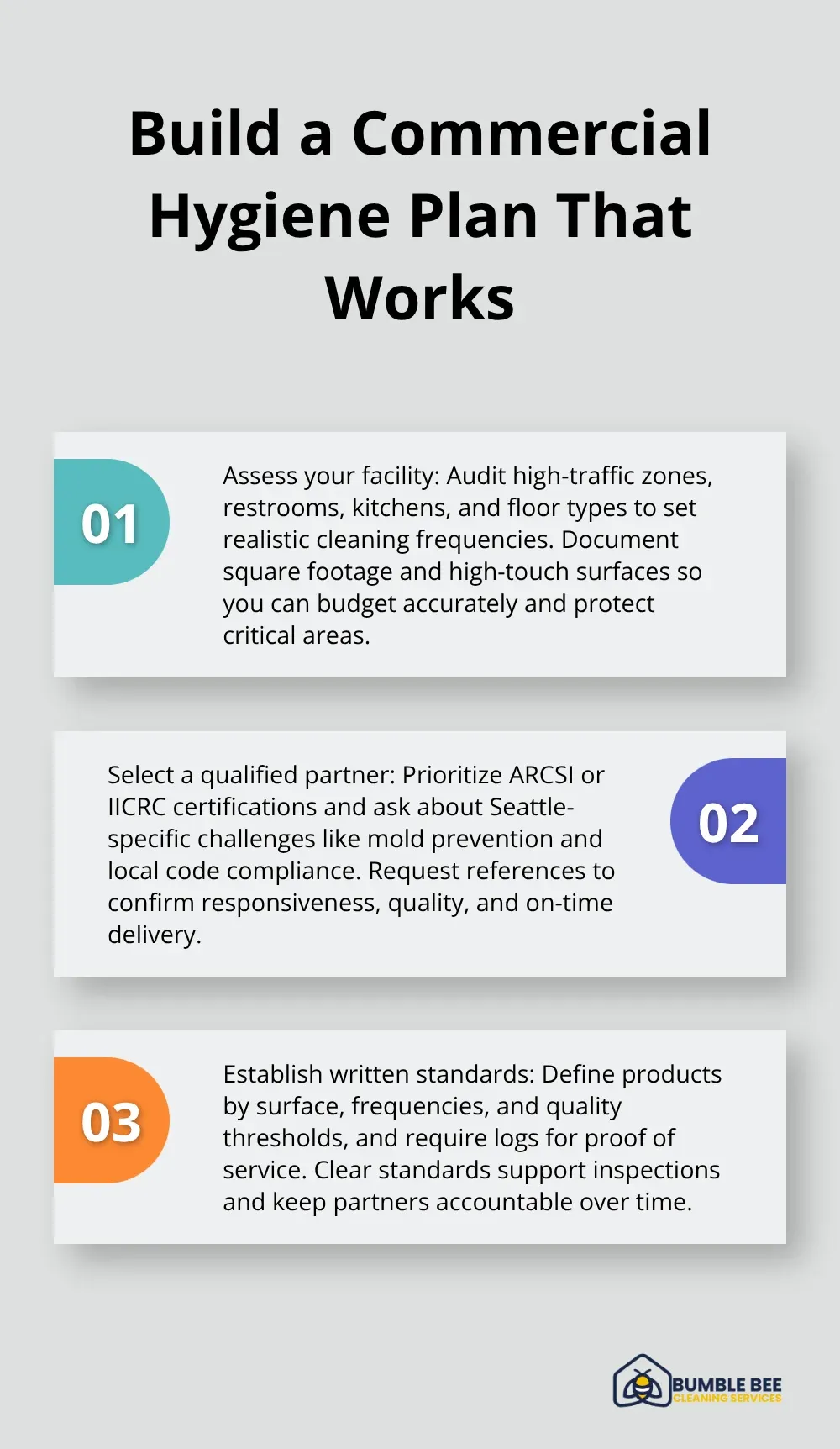 Build a Commercial Hygiene Plan That Works

01

Assess your facility: Audit high-traffic zones, restrooms, kitchens, and floor types to set realistic cleaning frequencies. Document square footage and high-touch surfaces so you can budget accurately and protect critical areas.

Select a qualified partner: Prioritize ARCSI or IICRC certifications and ask about Seattle-specific challenges like mold prevention and local code compliance. Request references to confirm responsiveness, quality, and on-time delivery.

02

03

Establish written standards: Define products by surface, frequencies, and quality thresholds, and require logs for proof of service. Clear standards support inspections and keep partners accountable over time.

BUMBLE BEE
CLEANING SERVICES