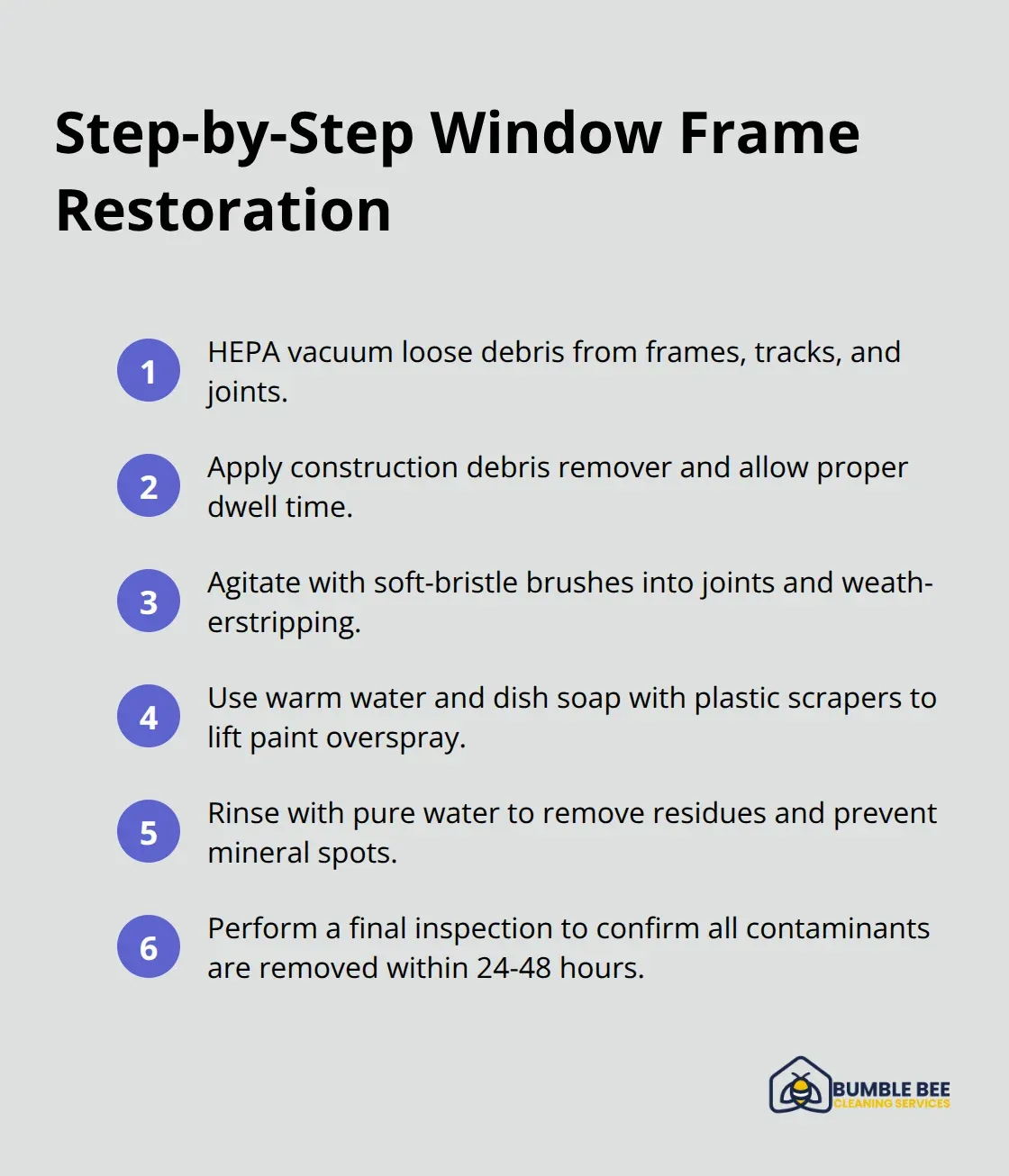 Step-by-Step Window Frame Restoration

1 HEPA vacuum loose debris from frames, tracks, and joints.

2 Apply construction debris remover and allow proper dwell time.

3 Agitate with soft-bristle brushes into joints and weatherstripping.

4 Use warm water and dish soap with plastic scrapers to lift paint overspray.

5 Rinse with pure water to remove residues and prevent mineral spots.

6 Perform a final inspection to confirm all contaminants are removed within 24-48 hours.

BUMBLE BEE
CLEANING SERVICES