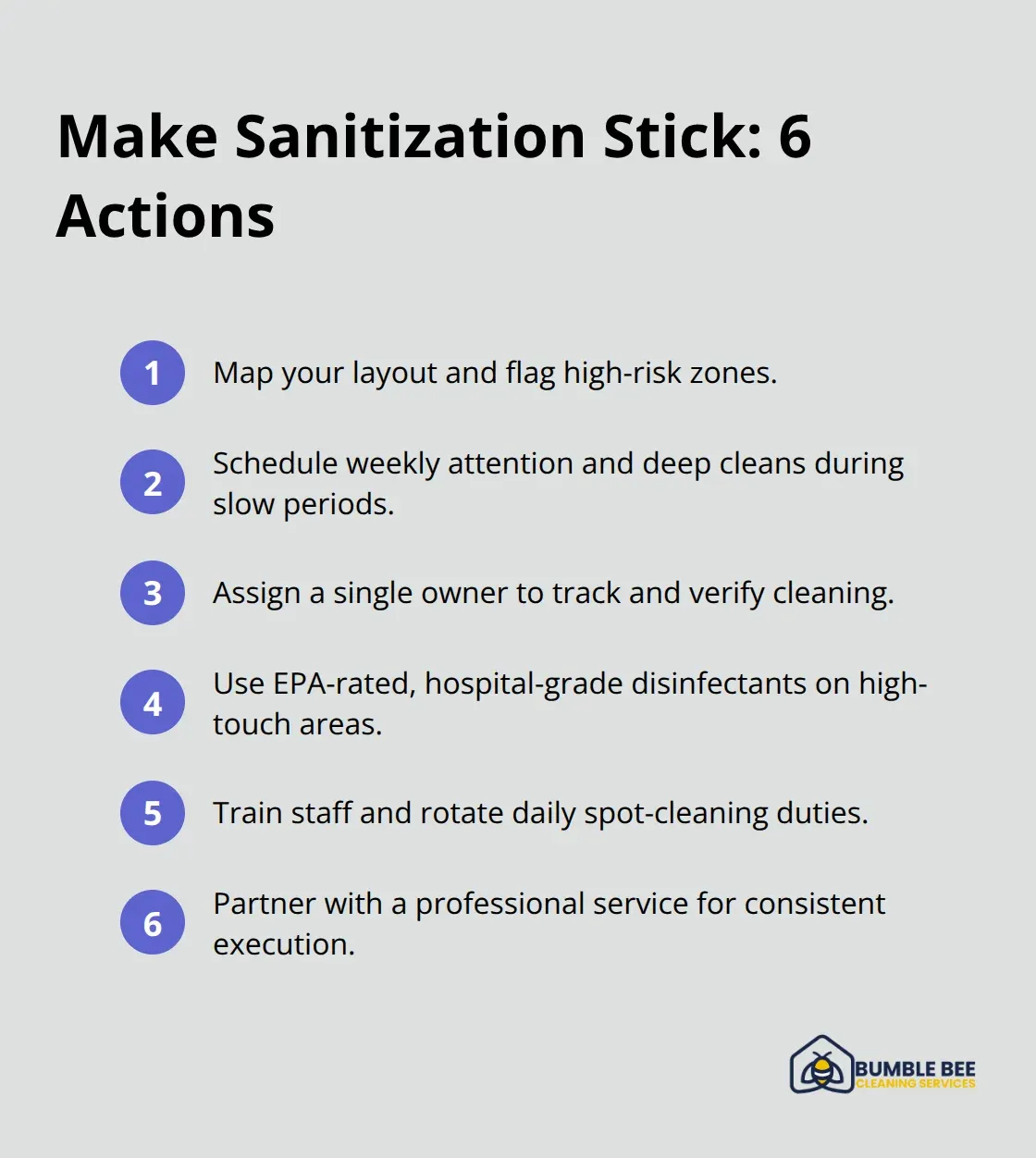 Make Sanitization Stick: 6 Actions

1 Map your layout and flag high-risk zones.

2 Schedule weekly attention and deep cleans during slow periods.

3 Assign a single owner to track and verify cleaning.

4 Use EPA-rated, hospital-grade disinfectants on high-touch areas.

5 Train staff and rotate daily spot-cleaning duties.

6 Partner with a professional service for consistent execution.

BUMBLE BEE
CLEANING SERVICES