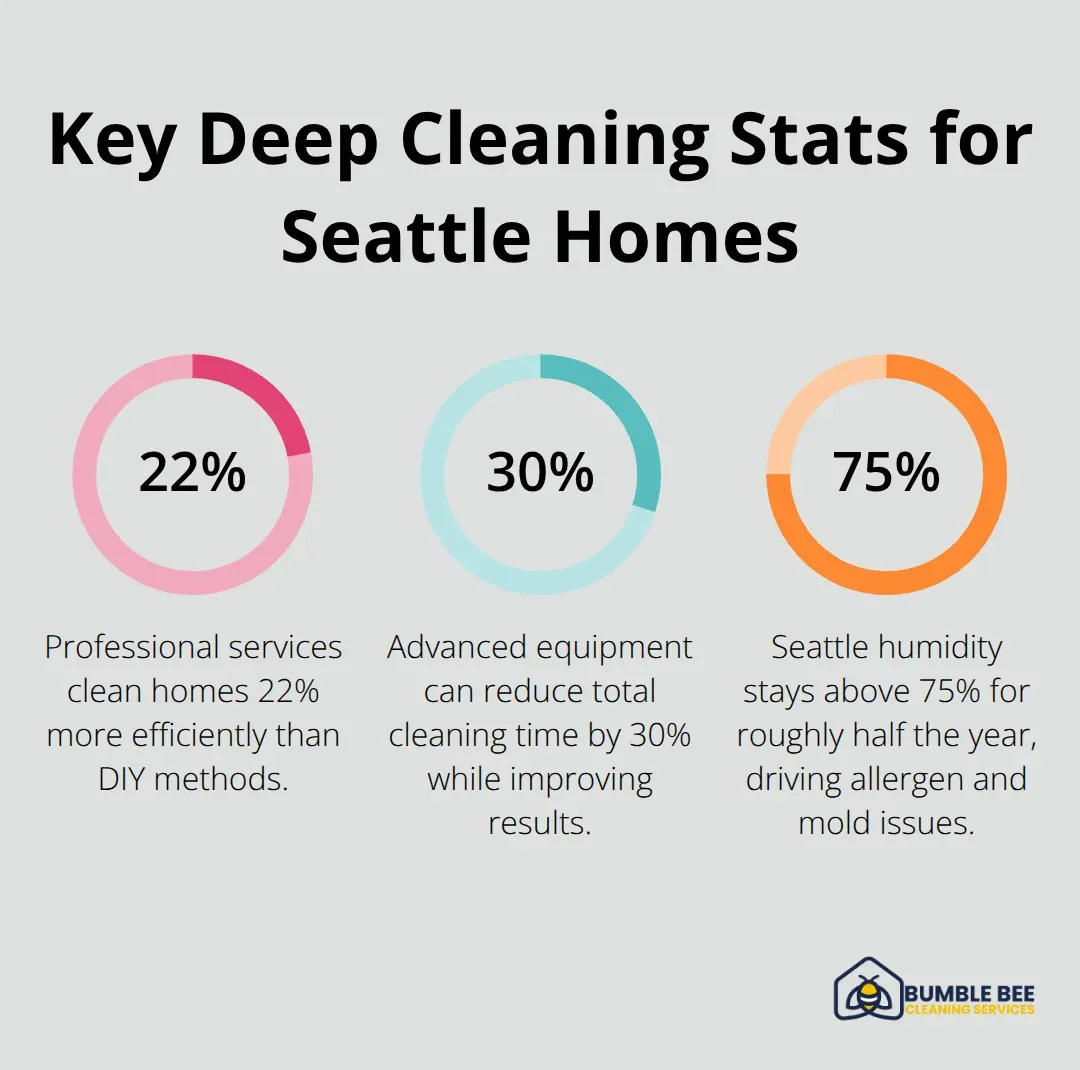 Key Deep Cleaning Stats for Seattle Homes

22%

Professional services clean homes 22% more efficiently than DIY methods.

30%

Advanced equipment can reduce total cleaning time by 30% while improving results.

75%

Seattle humidity stays above 75% for roughly half the year, driving allergen and mold issues.

BUMBLE BEE
CLEANING SERVICES