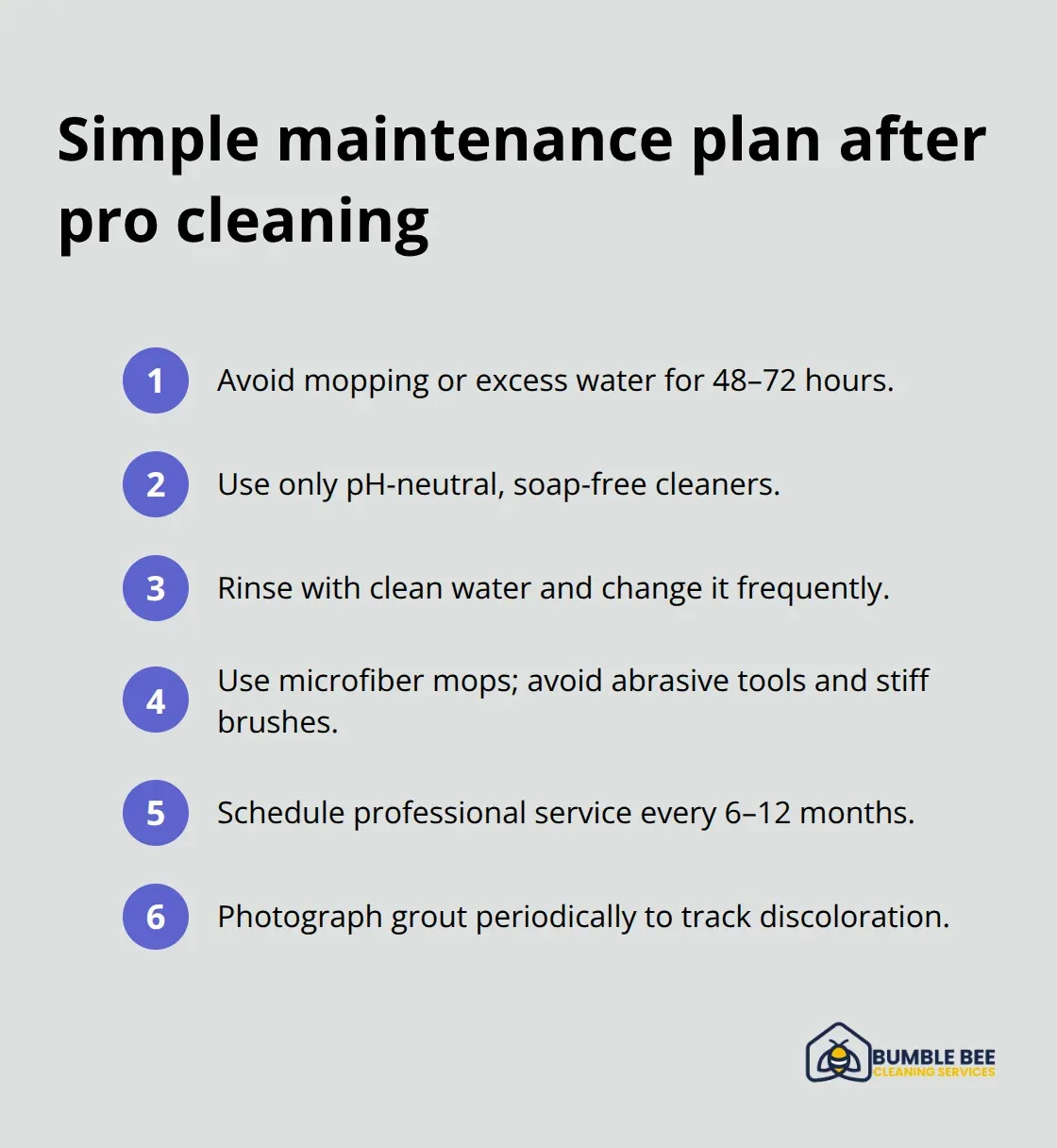 Simple maintenance plan after pro cleaning

1 Avoid mopping or excess water for 48–72 hours.

2 Use only pH-neutral, soap-free cleaners.

3 Rinse with clean water and change it frequently.

4 Use microfiber mops; avoid abrasive tools and stiff brushes.

5 Schedule professional service every 6–12 months.

6 Photograph grout periodically to track discoloration.

BUMBLE BEE
CLEANING SERVICES