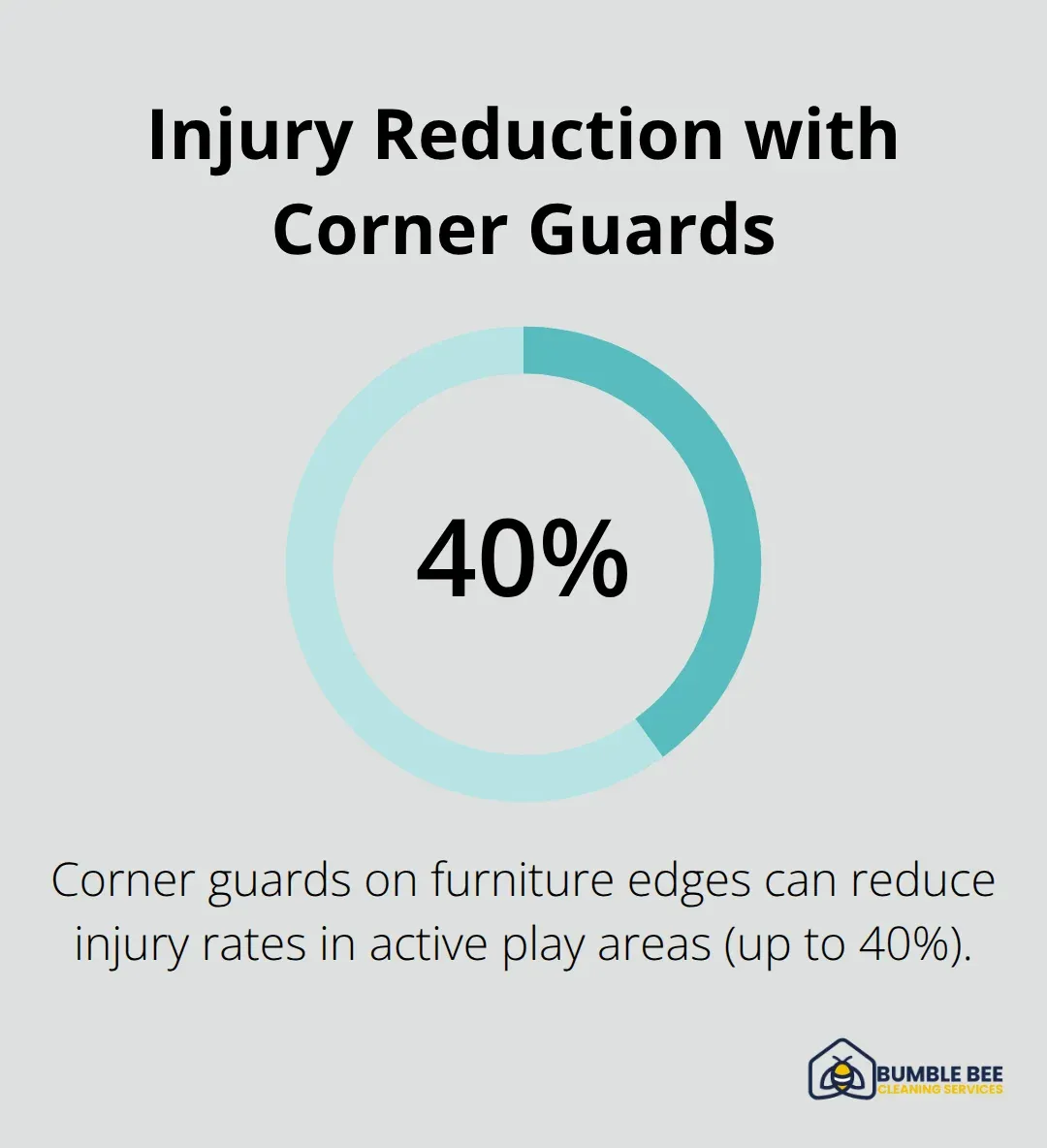 Injury Reduction with Corner Guards

40%

Corner guards on furniture edges can reduce injury rates in active play areas (up to 40%).

BUMBLE BEE
CLEANING SERVICES