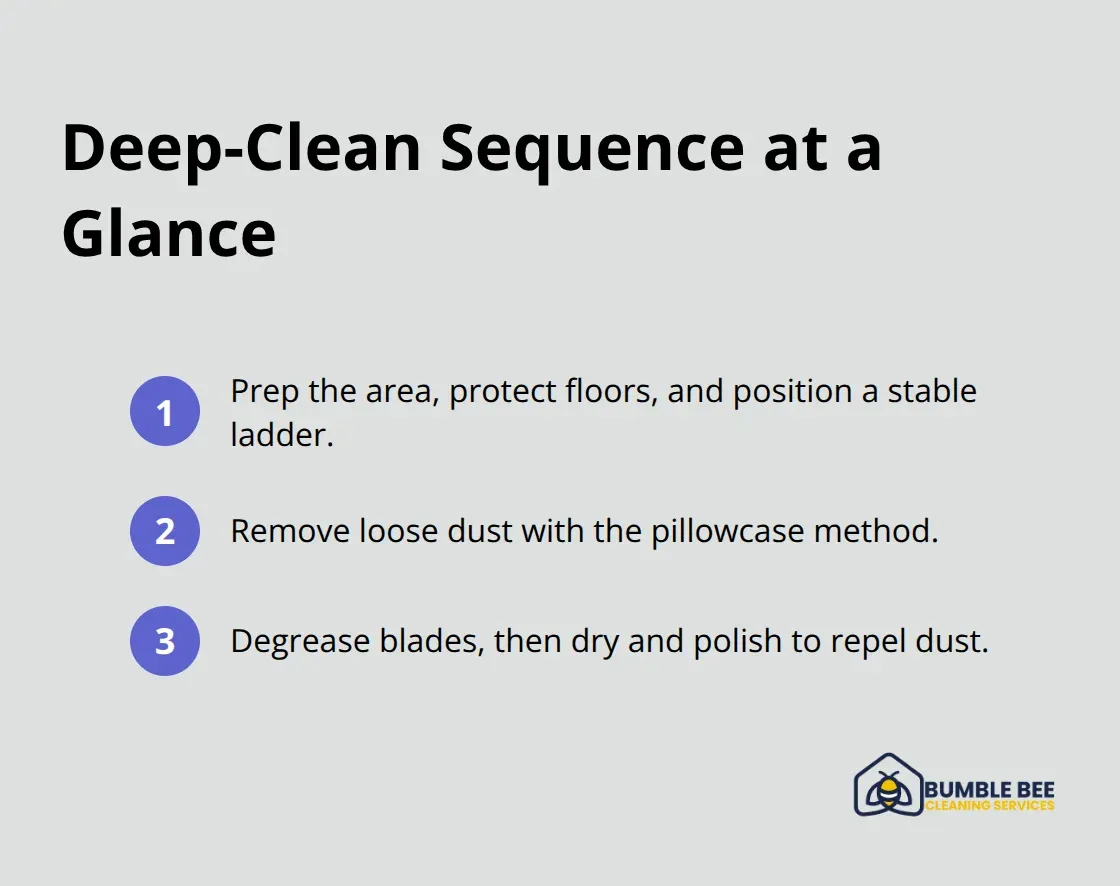 Deep-Clean Sequence at a Glance

1 Prep the area, protect floors, and position a stable ladder.

2 Remove loose dust with the pillowcase method.

3 Degrease blades, then dry and polish to repel dust.

BUMBLE BEE
CLEANING SERVICES