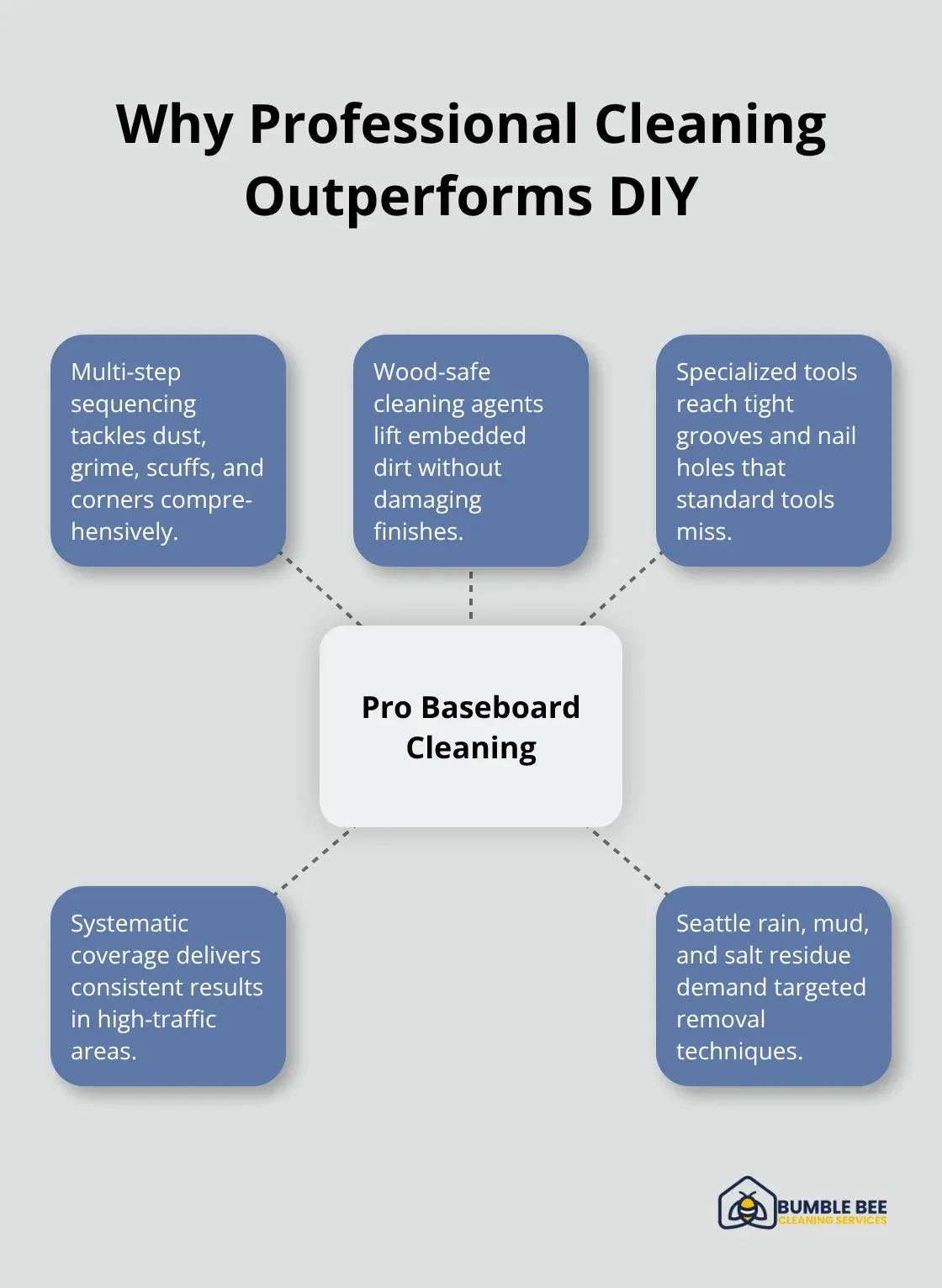 Why Professional Cleaning Outperforms DIY

Multi-step sequencing tackles dust, grime, scuffs, and corners comprehensively.

Wood-safe cleaning agents lift embedded dirt without damaging finishes.

Specialized tools reach tight grooves and nail holes that standard tools miss.

Pro Baseboard Cleaning

Systematic coverage delivers consistent results in high-traffic areas.

Seattle rain, mud, and salt residue demand targeted removal techniques.

BUMBLE BEE
CLEANING SERVICES