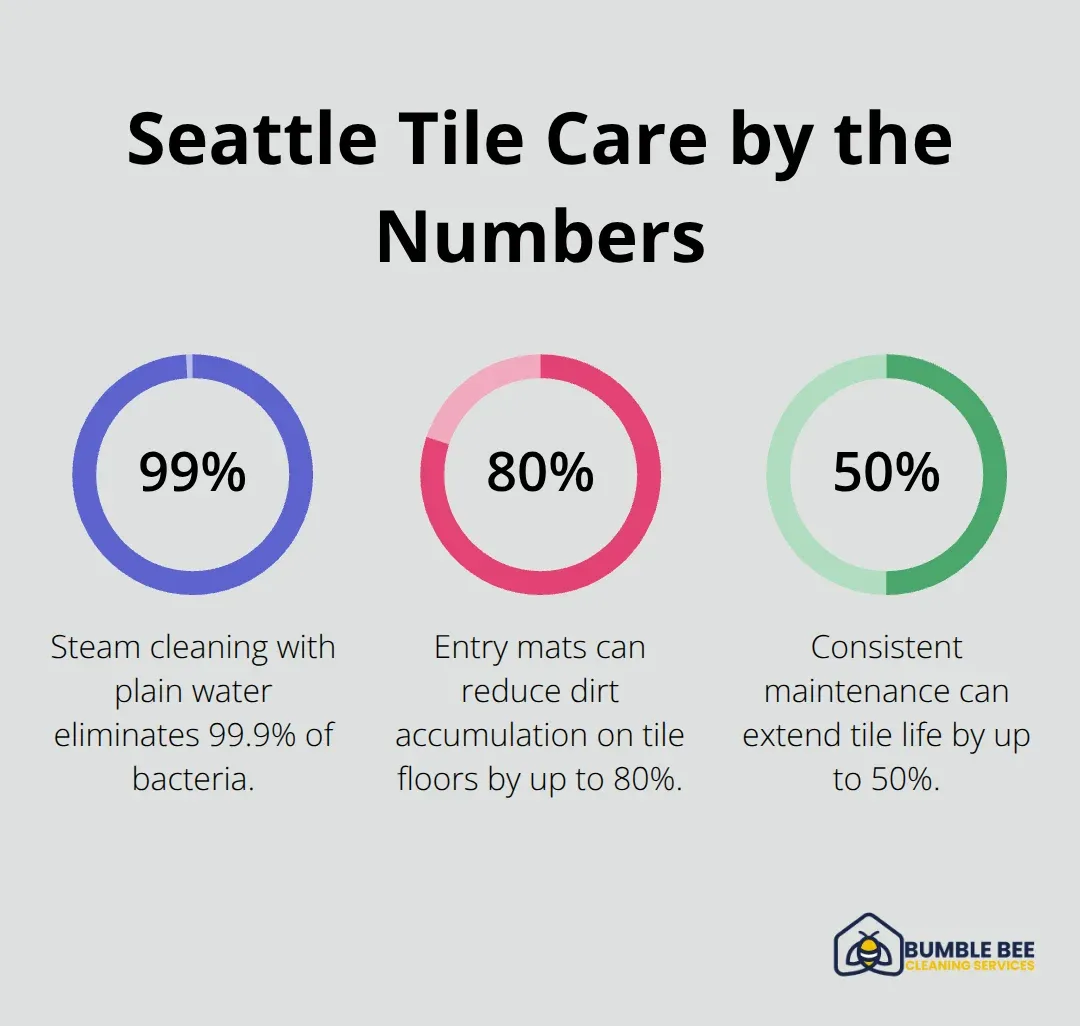 Seattle Tile Care by the Numbers

99%

Steam cleaning with plain water eliminates 99.9% of bacteria.

80%

Entry mats can reduce dirt accumulation on tile floors by up to 80%.

50%

Consistent maintenance can extend tile life by up to 50%.

BUMBLE BEE
CLEANING SERVICES