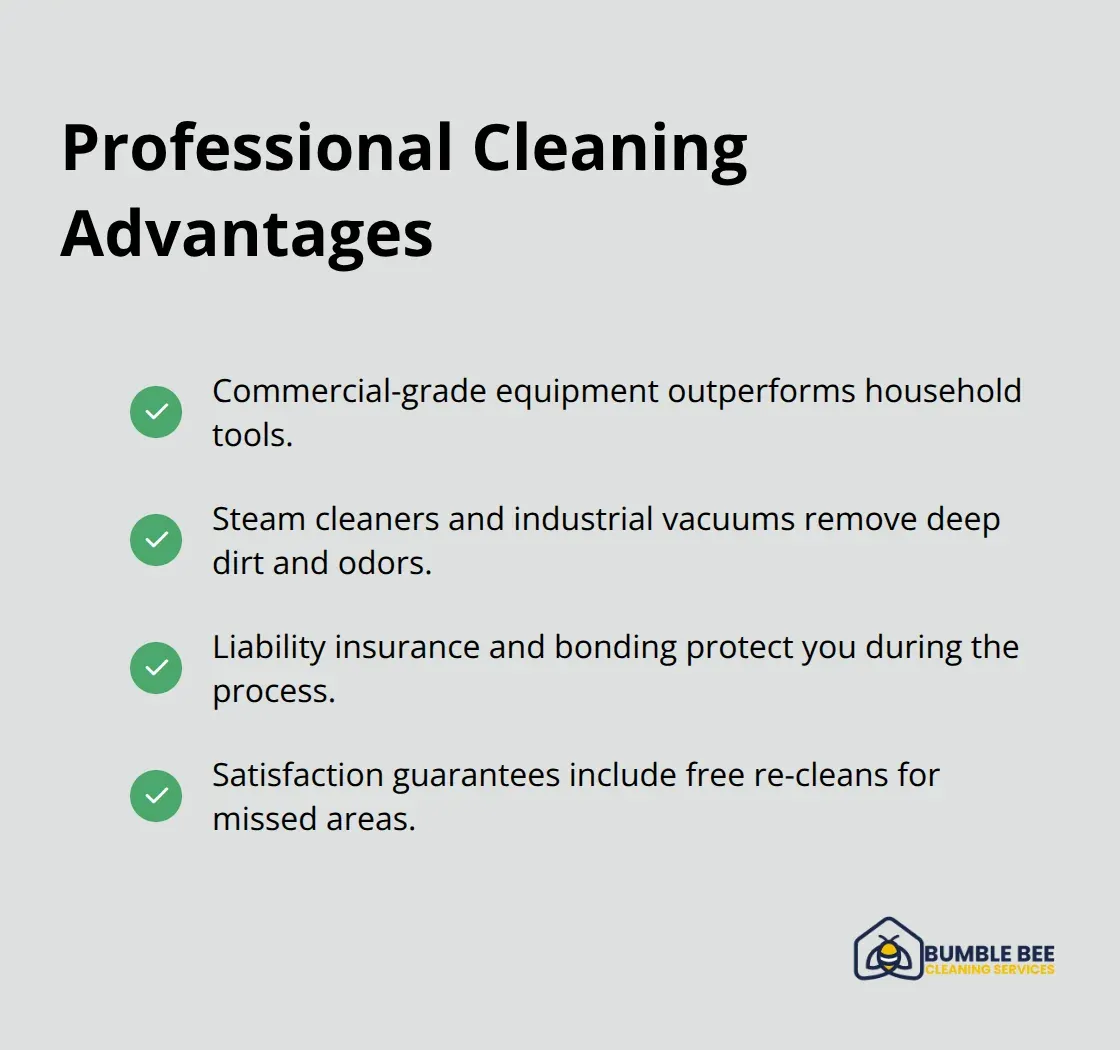 Professional Cleaning Advantages

Commercial-grade equipment outperforms household tools.

Steam cleaners and industrial vacuums remove deep dirt and odors.

Liability insurance and bonding protect you during the process.

Satisfaction guarantees include free re-cleans for missed areas.

BUMBLE BEE
CLEANING SERVICES