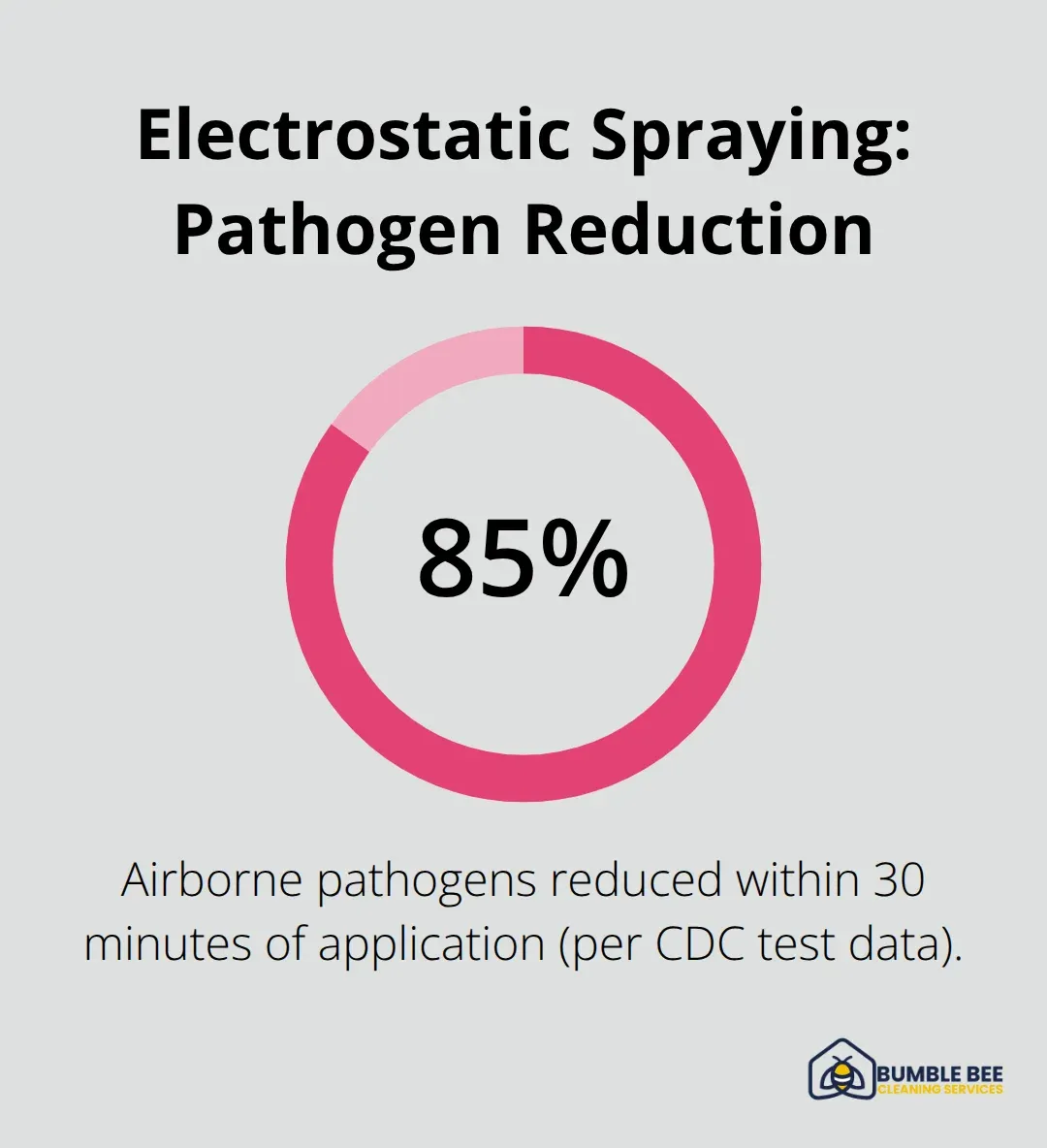 Electrostatic Spraying: Pathogen Reduction

85%

Airborne pathogens reduced within 30 minutes of application (per CDC test data).

BUMBLE BEE
CLEANING SERVICES