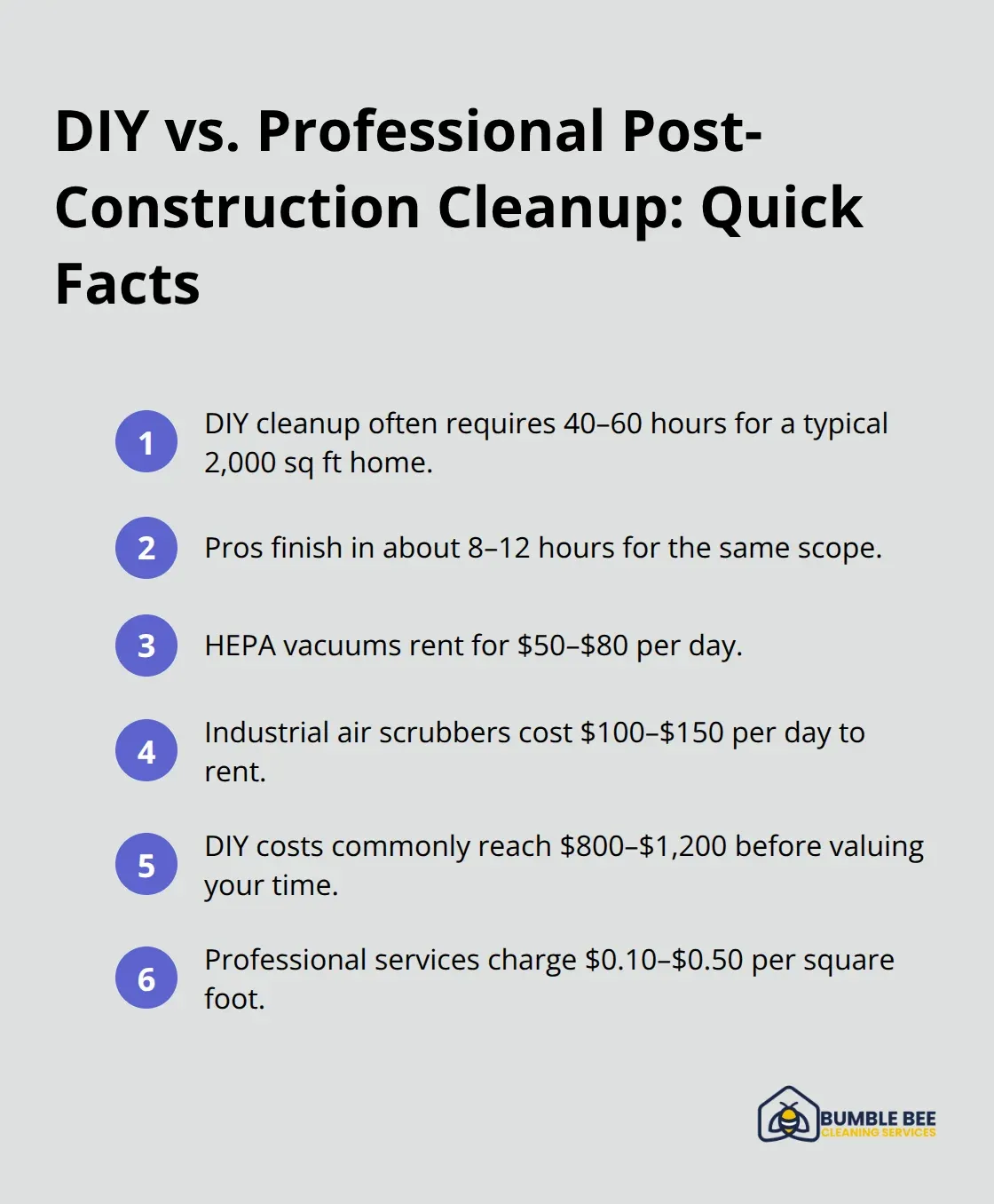 DIY vs. Professional Post-Construction Cleanup: Quick Facts

1 DIY cleanup often requires 40–60 hours for a typical 2,000 sq ft home.

2 Pros finish in about 8–12 hours for the same scope.

3 HEPA vacuums rent for \$50–\$80 per day.

4 Industrial air scrubbers cost \$100–\$150 per day to rent.

5 DIY costs commonly reach \$800–\$1,200 before valuing your time.

6 Professional services charge \$0.10–\$0.50 per square foot.

BUMBLE BEE
CLEANING SERVICES