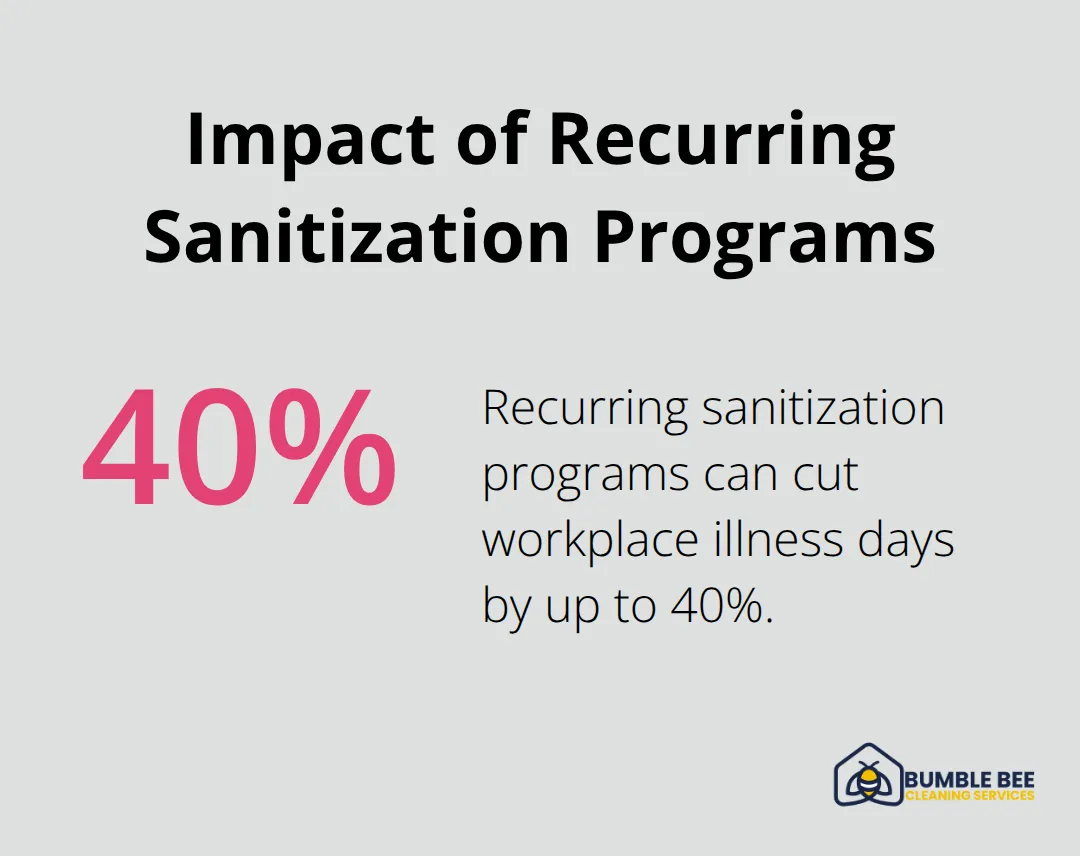 Impact of Recurring Sanitization Programs

40%

Recurring sanitization programs can cut workplace illness days by up to 40%.

BUMBLE BEE
CLEANING SERVICES