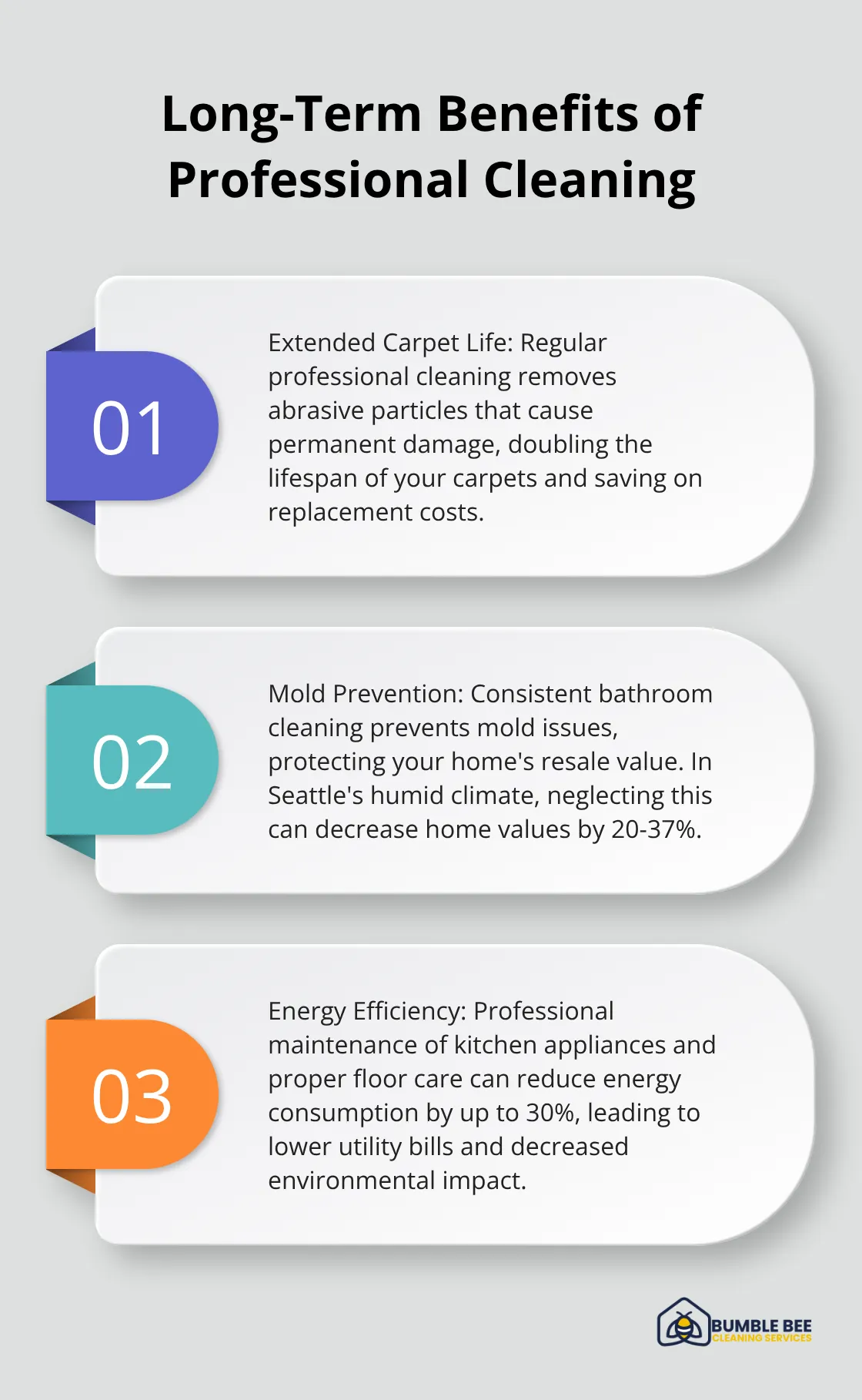 Long-Term Benefits of Professional Cleaning

01

Extended Carpet Life: Regular professional cleaning removes abrasive particles that cause permanent damage, doubling the lifespan of your carpets and saving on replacement costs.

02

Mold Prevention: Consistent bathroom cleaning prevents mold issues, protecting your home's resale value. In Seattle's humid climate, neglecting this can decrease home values by 20-37%.

03

Energy Efficiency: Professional maintenance of kitchen appliances and proper floor care can reduce energy consumption by up to 30%, leading to lower utility bills and decreased environmental impact.

BUMBLE BEE
CLEANING SERVICES