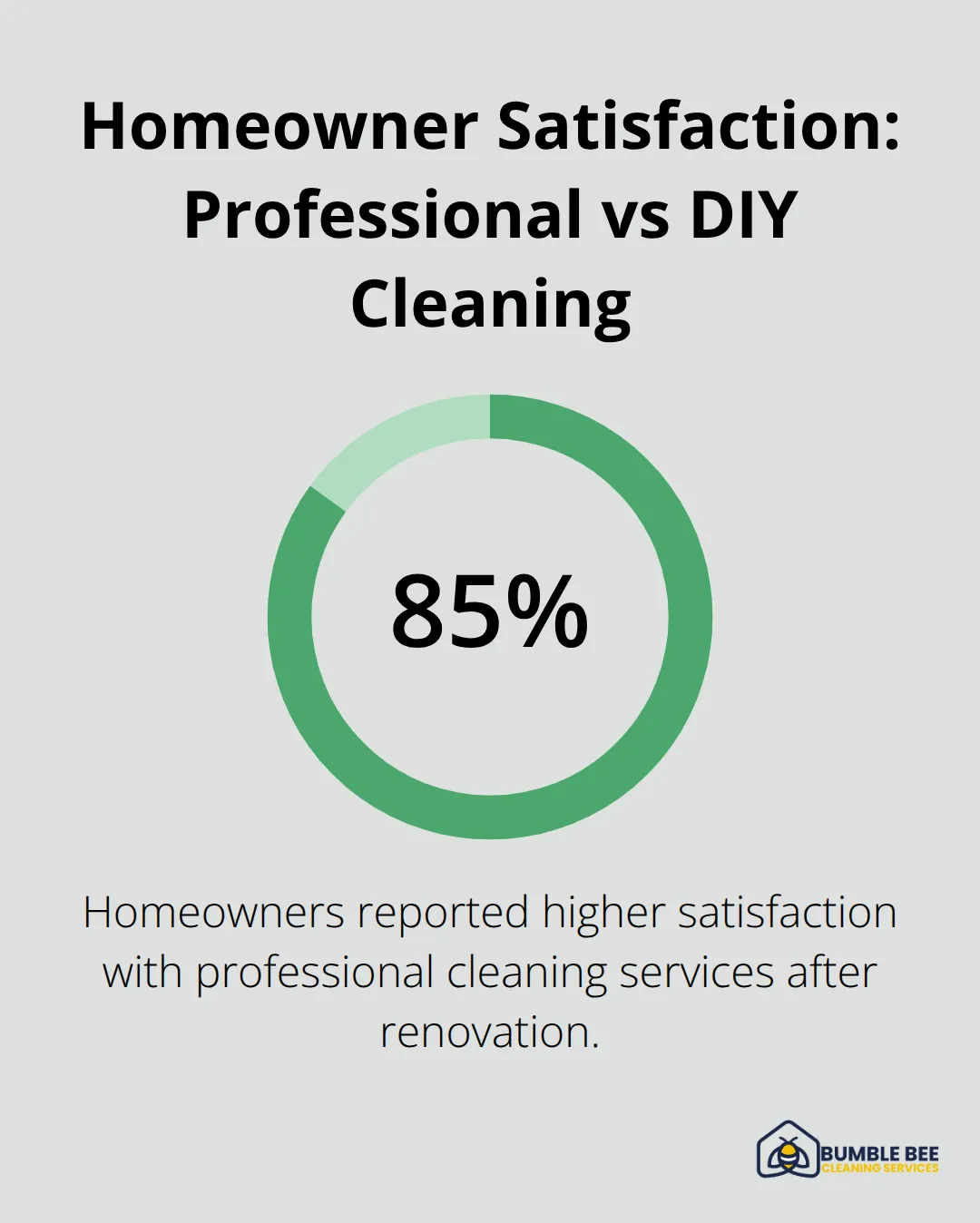 Homeowner Satisfaction: Professional vs DIY Cleaning

85%

Homeowners reported higher satisfaction with professional cleaning services after renovation.

BUMBLE BEE
CLEANING SERVICES