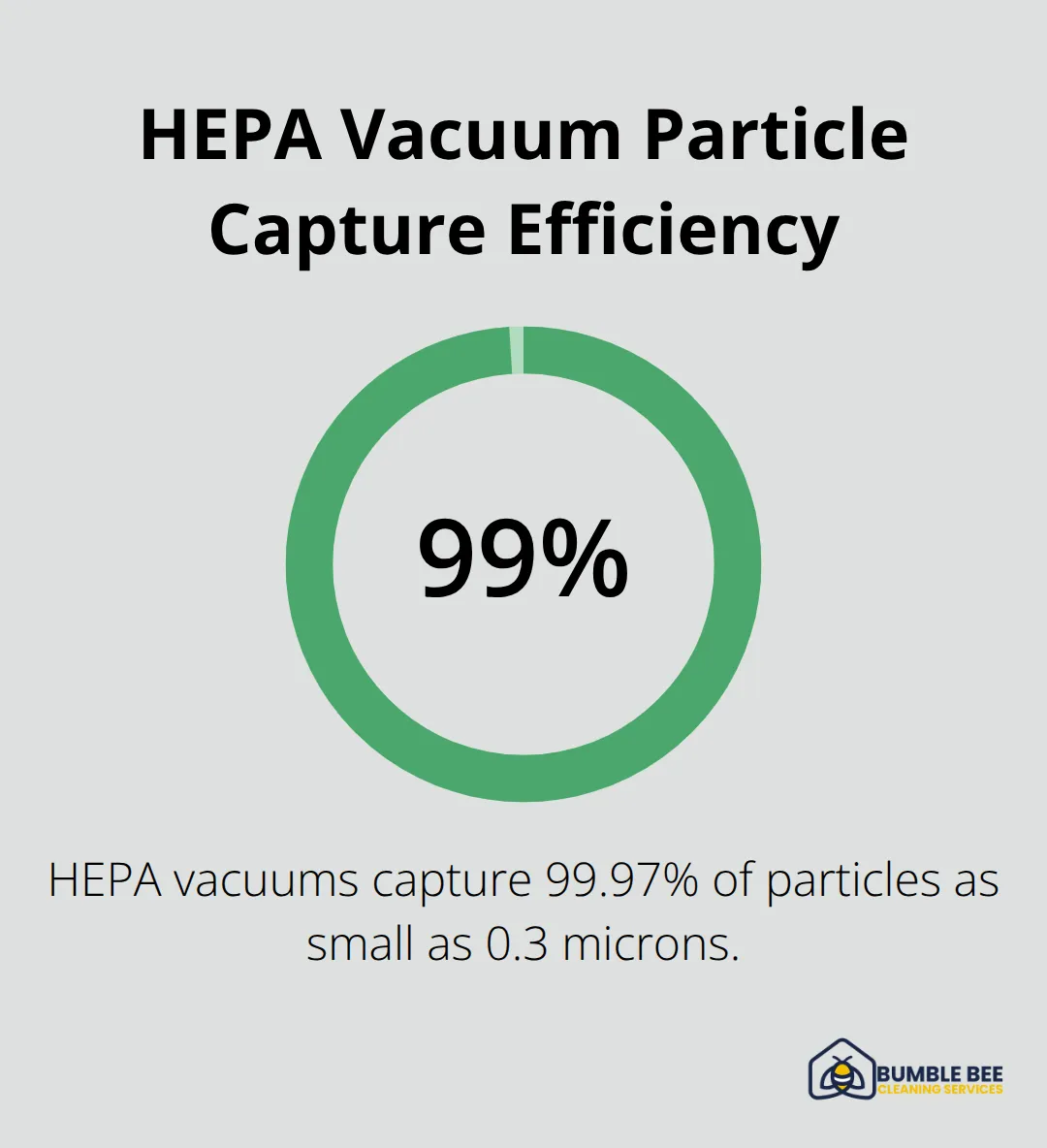 HEPA Vacuum Particle Capture Efficiency

99%

HEPA vacuums capture 99.97% of particles as small as 0.3 microns.

BUMBLE BEE
CLEANING SERVICES