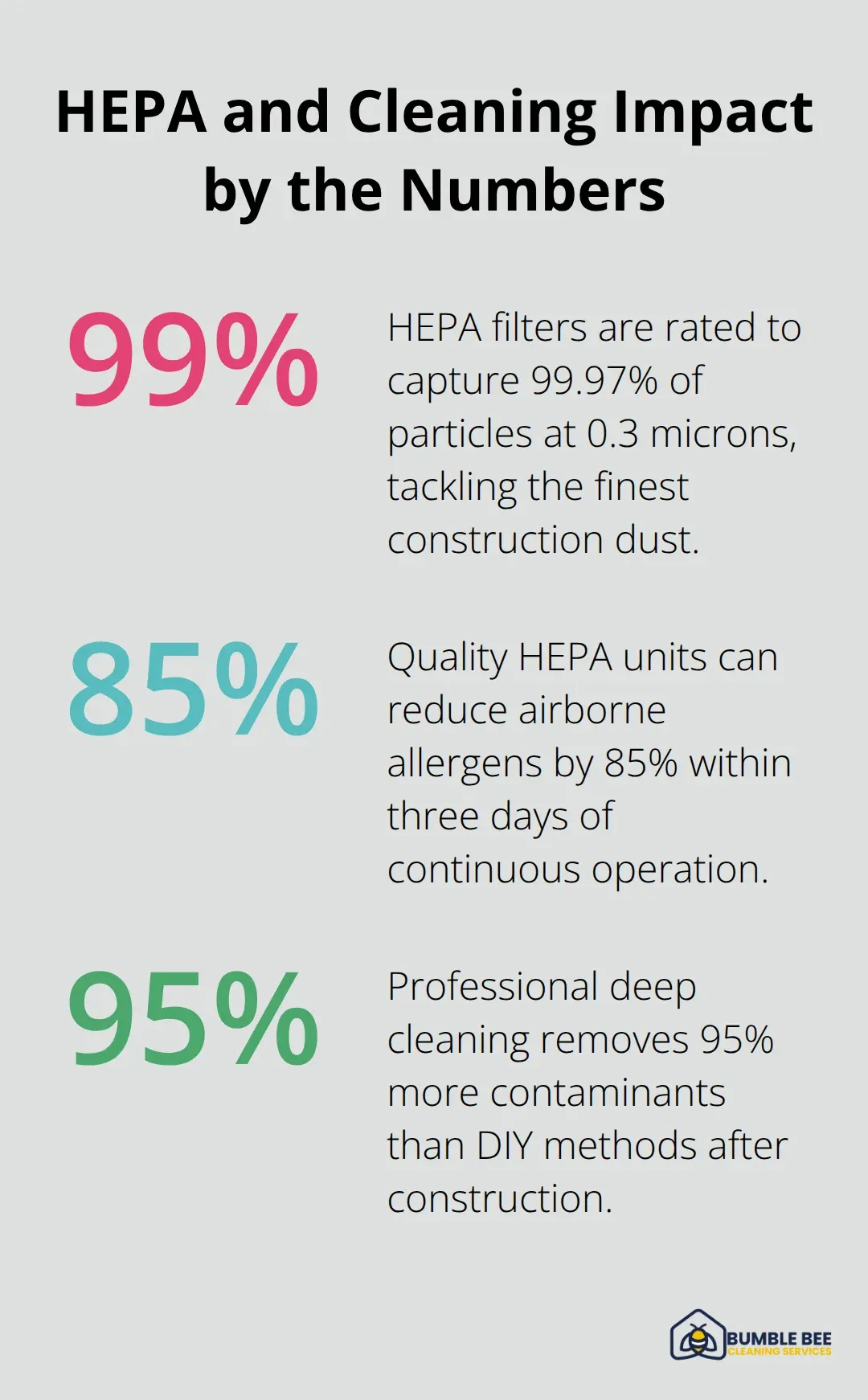 HEPA and Cleaning Impact by the Numbers

99%

HEPA filters are rated to capture 99.97% of particles at 0.3 microns, tackling the finest construction dust.

85%

Quality HEPA units can reduce airborne allergens by 85% within three days of continuous operation.

95%

Professional deep cleaning removes 95% more contaminants than DIY methods after construction.

BUMBLE BEE
CLEANING SERVICES