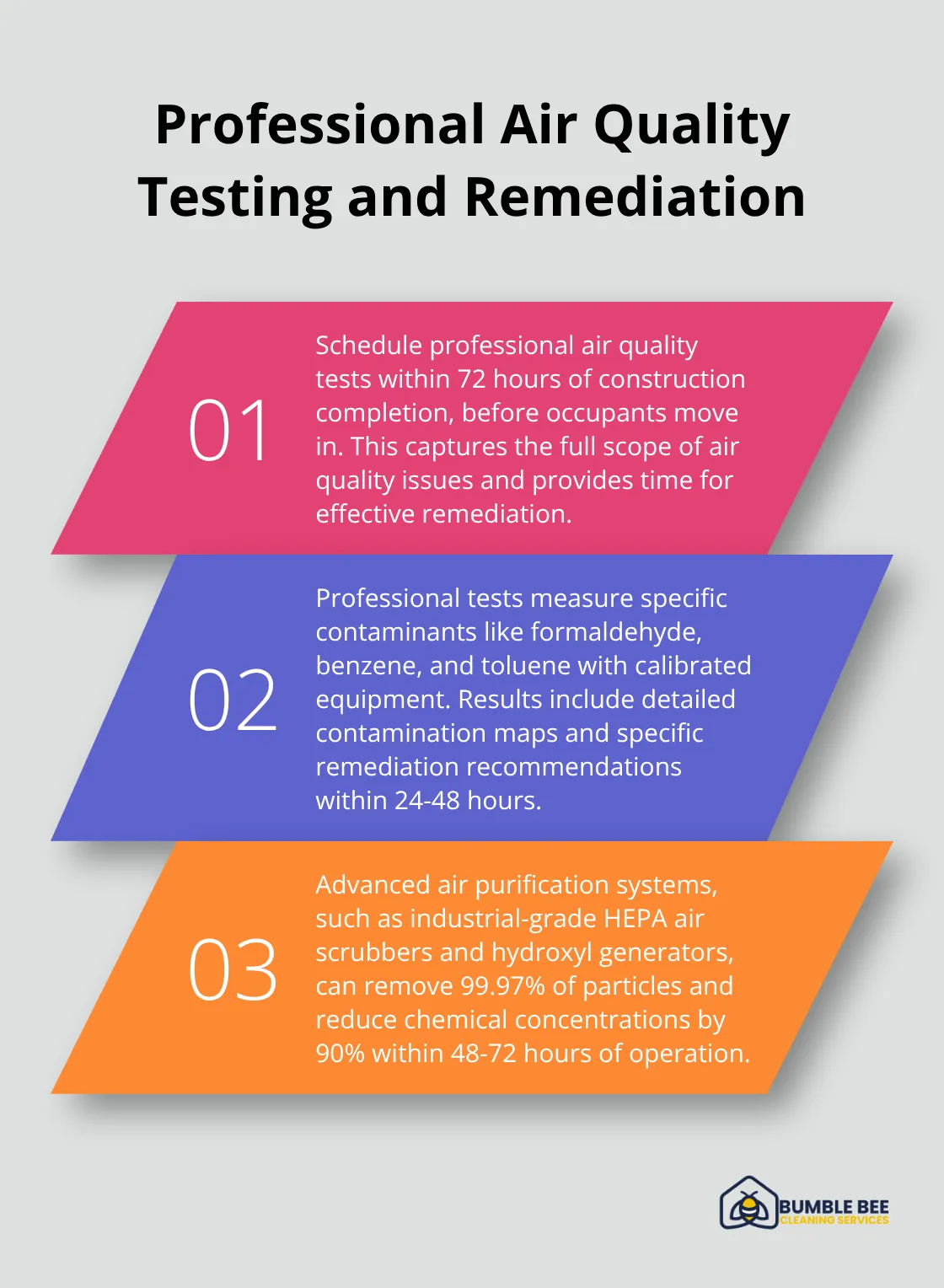 Professional Air Quality Testing and Remediation

01

Schedule professional air quality tests within 72 hours of construction completion, before occupants move in. This captures the full scope of air quality issues and provides time for effective remediation.

02

Professional tests measure specific contaminants like formaldehyde, benzene, and toluene with calibrated equipment. Results include detailed contamination maps and specific remediation recommendations within 24-48 hours.

03

Advanced air purification systems, such as industrial-grade HEPA air scrubbers and hydroxyl generators, can remove 99.97% of particles and reduce chemical concentrations by 90% within 48-72 hours of operation.

BUMBLE BEE
CLEANING SERVICES