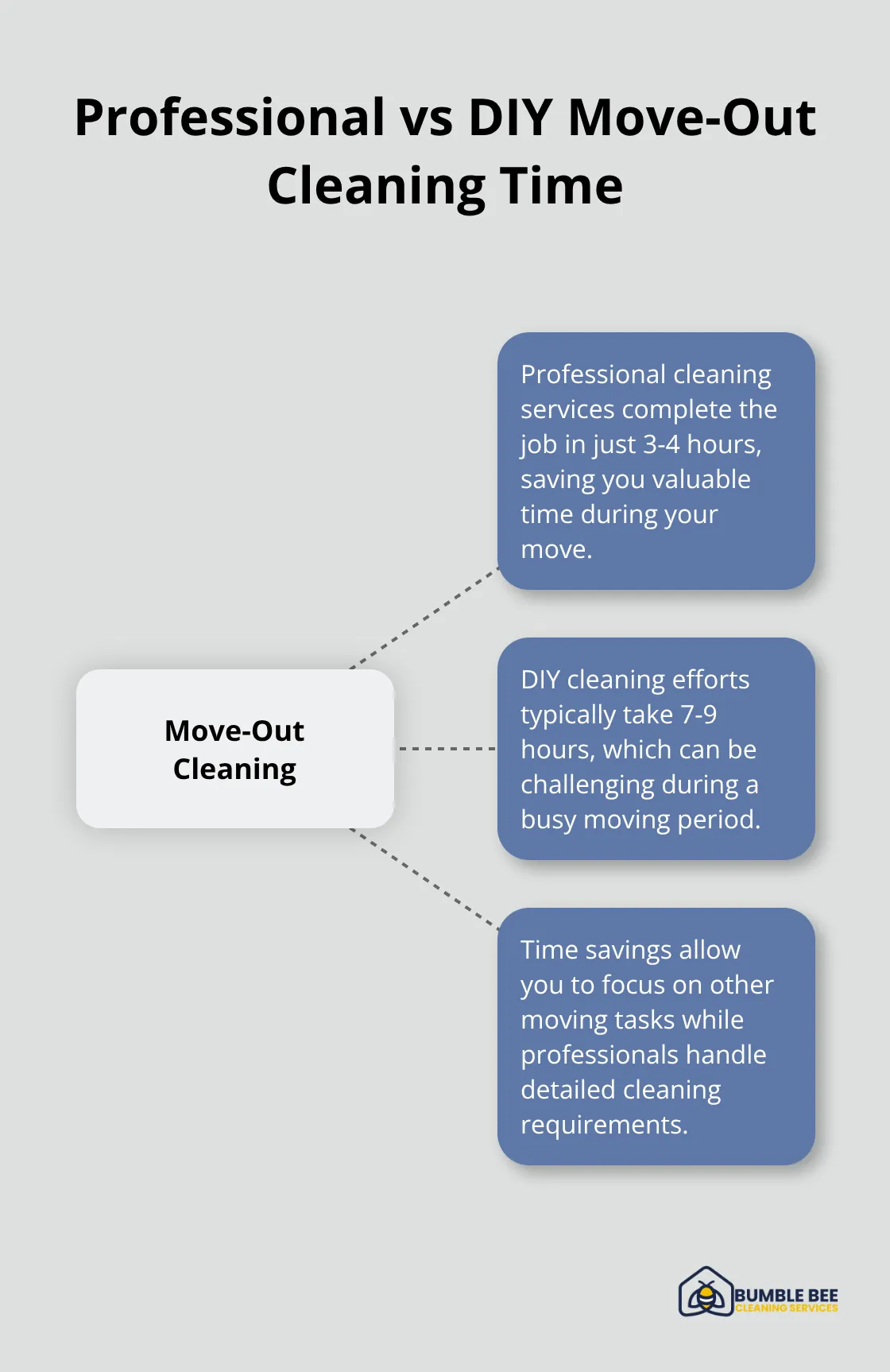 Professional vs DIY Move-Out Cleaning Time

Move-Out Cleaning

Professional cleaning services complete the job in just 3-4 hours, saving you valuable time during your move.

DIY cleaning efforts typically take 7-9 hours, which can be challenging during a busy moving period.

Time savings allow you to focus on other moving tasks while professionals handle detailed cleaning requirements.

BUMBLE BEE
CLEANING SERVICES