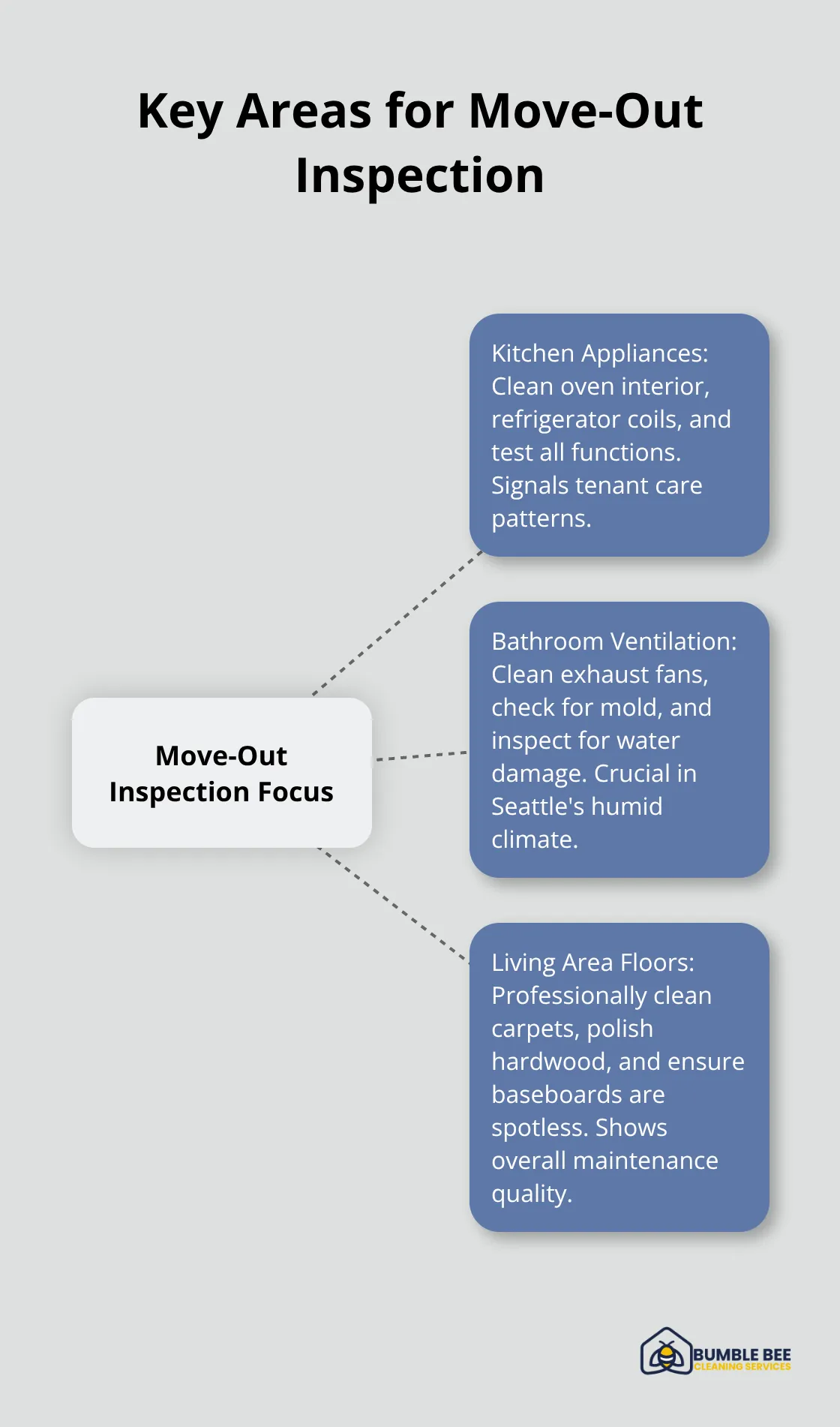 Key Areas for Move-Out Inspection

Move-Out Inspection Focus

Kitchen Appliances: Clean oven interior, refrigerator coils, and test all functions. Signals tenant care patterns.

Bathroom Ventilation: Clean exhaust fans, check for mold, and inspect for water damage. Crucial in Seattle's humid climate.

Living Area Floors: Professionally clean carpets, polish hardwood, and ensure baseboards are spotless. Shows overall maintenance quality.

BUMBLE BEE
CLEANING SERVICES