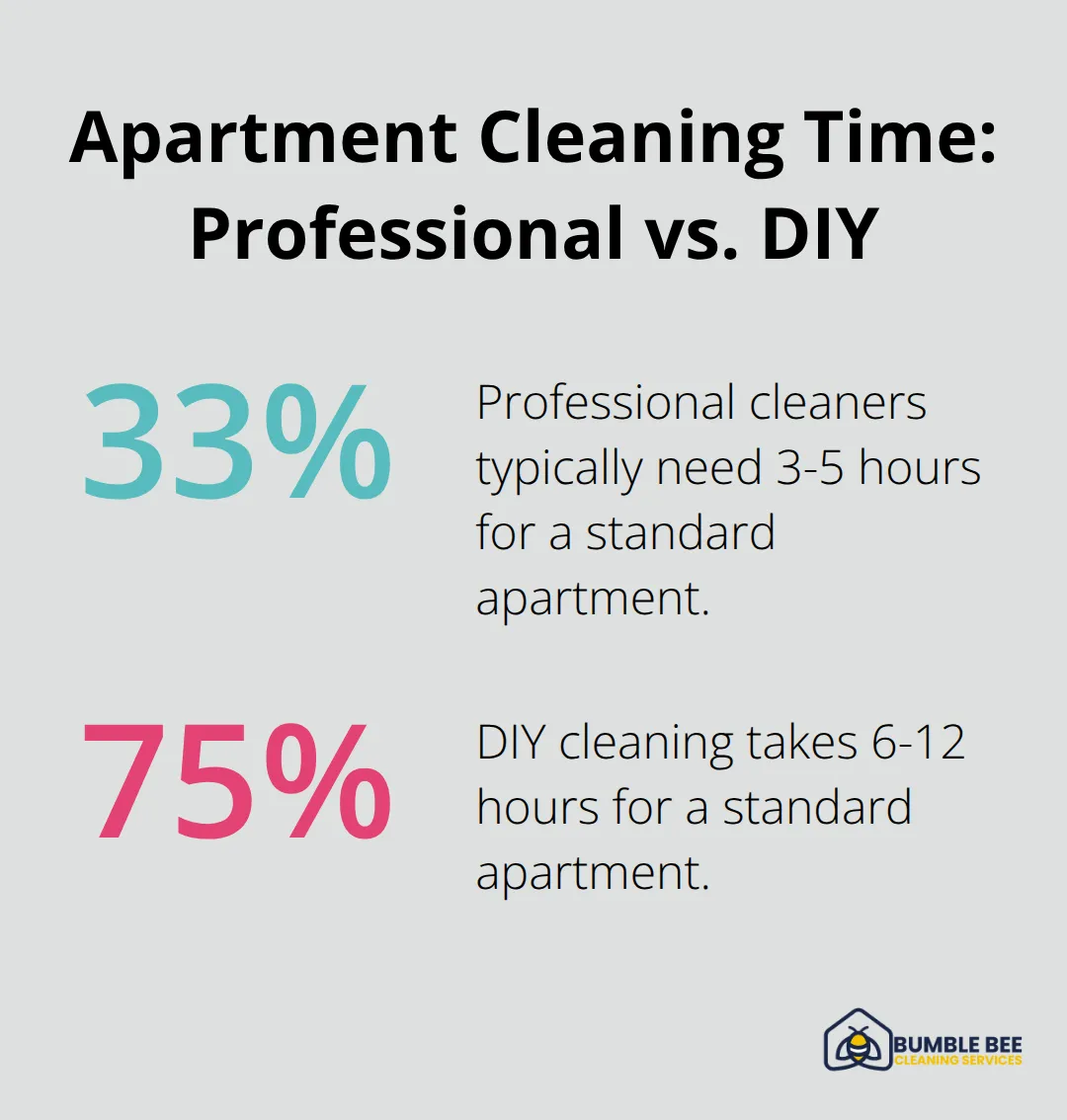 Apartment Cleaning Time: Professional vs. DIY

33%

Professional cleaners typically need 3-5 hours for a standard apartment.

75%

DIY cleaning takes 6-12 hours for a standard apartment.

BUMBLE BEE
CLEANING SERVICES