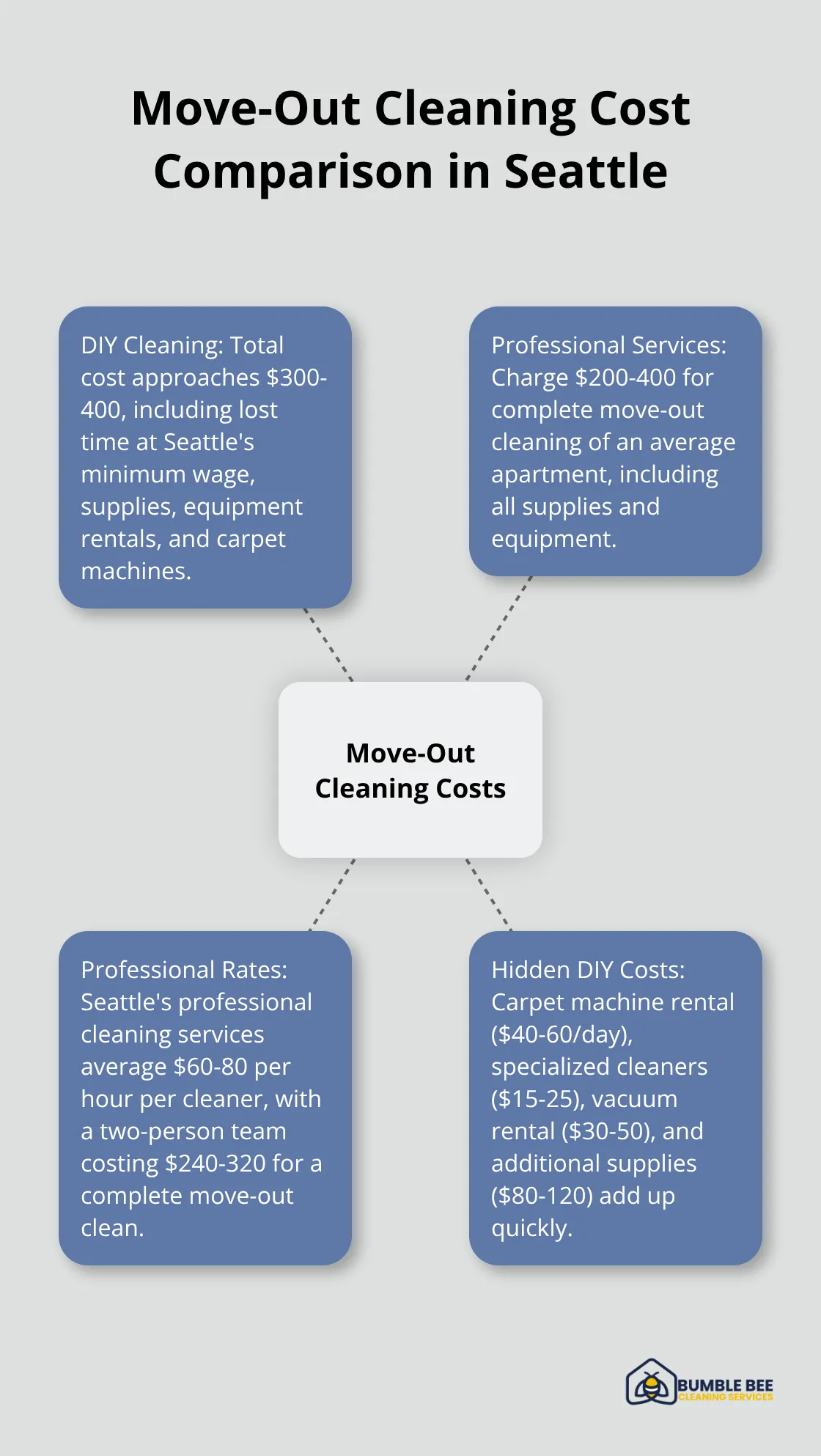 Move-Out Cleaning Cost Comparison in Seattle

DIY Cleaning: Total cost approaches \$300-400, including lost time at Seattle's minimum wage, supplies, equipment rentals, and carpet machines.

Professional Services: Charge \$200-400 for complete move-out cleaning of an average apartment, including all supplies and equipment.

Move-Out Cleaning Costs

Professional Rates: Seattle's professional cleaning services average \$60-80 per hour per cleaner, with a two-person team costing \$240-320 for a complete move-out clean.

Hidden DIY Costs: Carpet machine rental (\$40-60/day), specialized cleaners (\$15-25), vacuum rental (\$30-50), and additional supplies (\$80-120) add up quickly.

BUMBLE BEE
CLEANING SERVICES