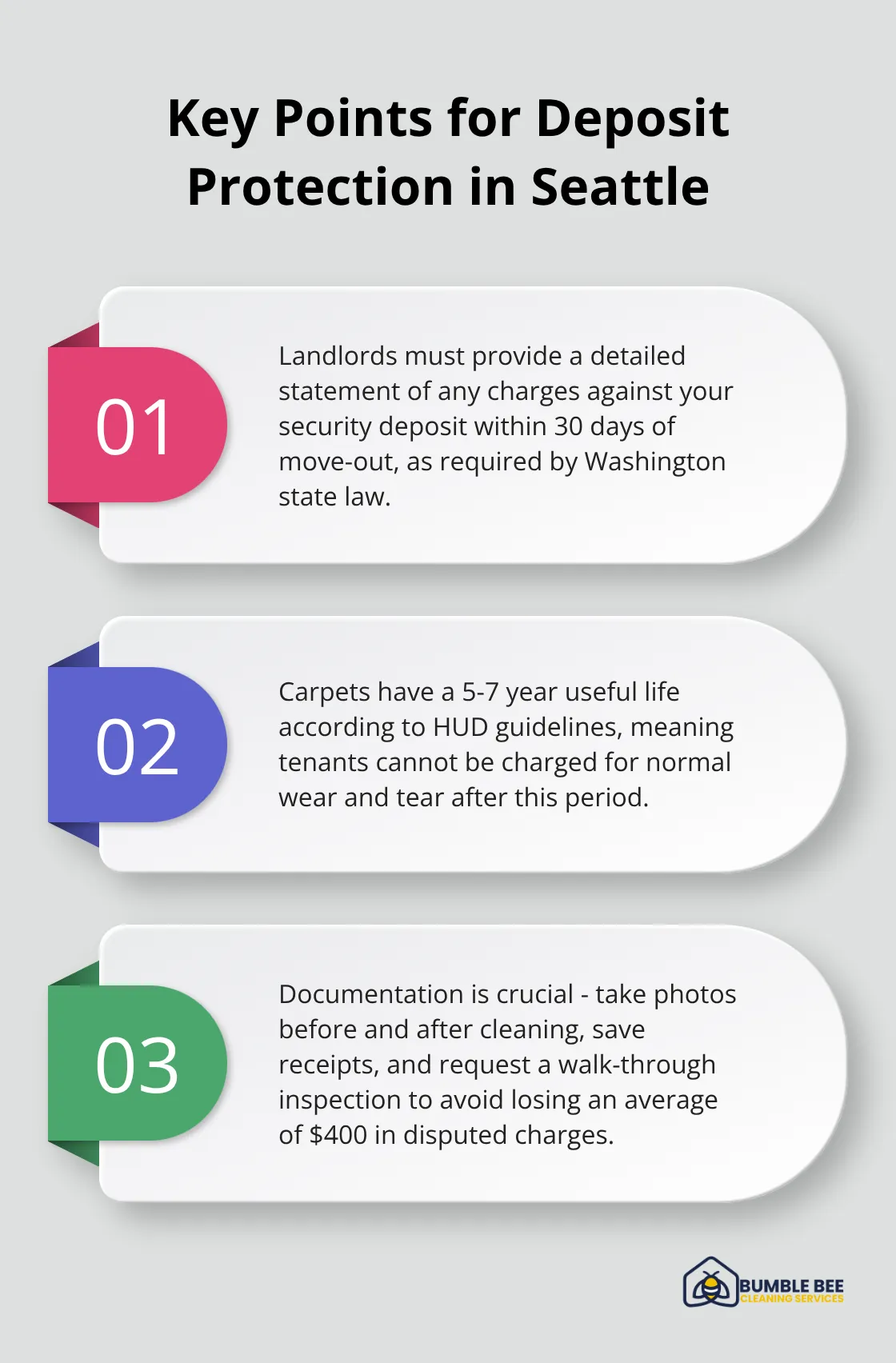 Key Points for Deposit Protection in Seattle

01

Landlords must provide a detailed statement of any charges against your security deposit within 30 days of move-out, as required by Washington state law.

02

Carpets have a 5-7 year useful life according to HUD guidelines, meaning tenants cannot be charged for normal wear and tear after this period.

03

Documentation is crucial - take photos before and after cleaning, save receipts, and request a walk-through inspection to avoid losing an average of $400 in disputed charges.

BUMBLE BEE
CLEANING SERVICES