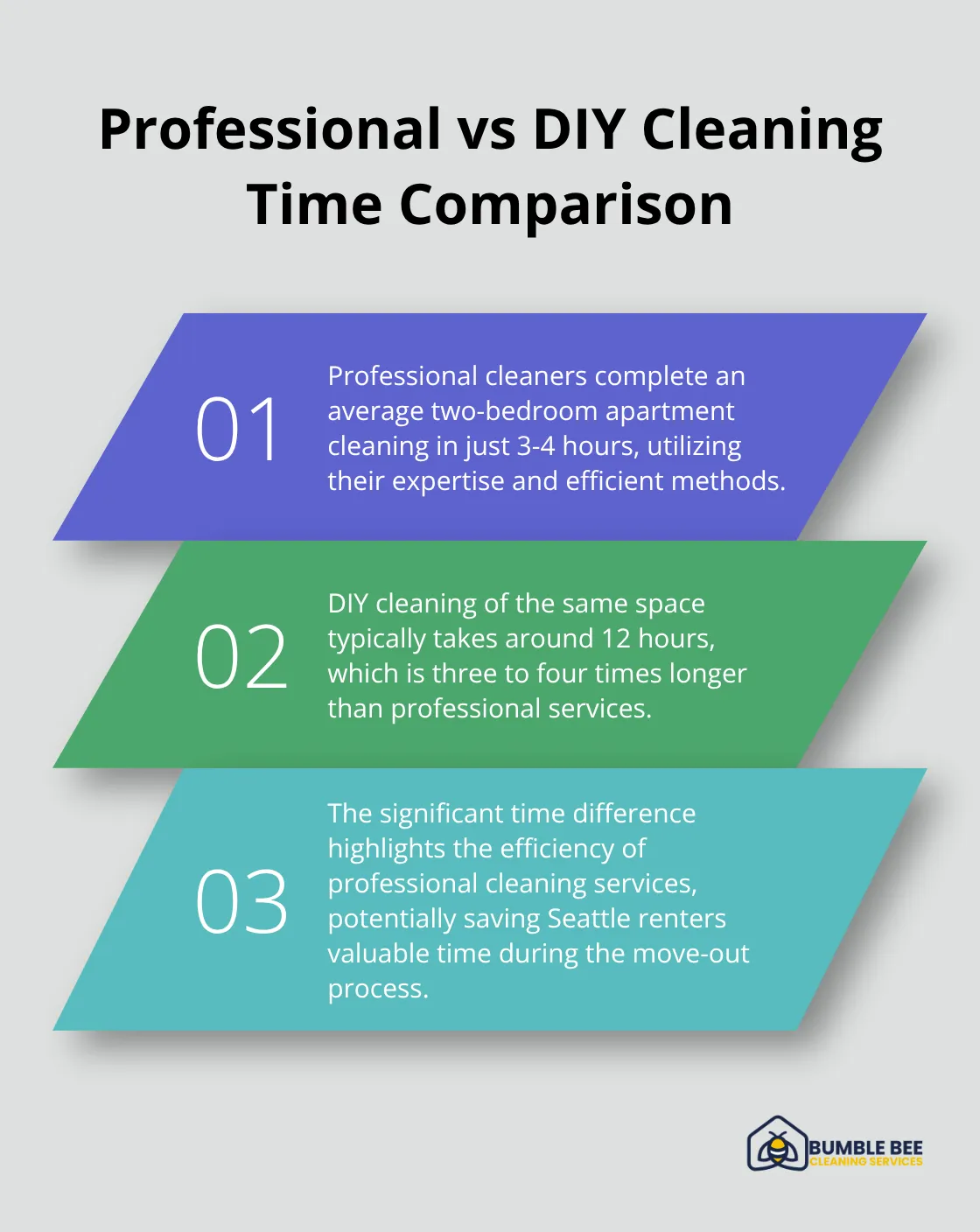 Professional vs DIY Cleaning Time Comparison

01

Professional cleaners complete an average two-bedroom apartment cleaning in just 3-4 hours, utilizing their expertise and efficient methods.

02

DIY cleaning of the same space typically takes around 12 hours, which is three to four times longer than professional services.

03

The significant time difference highlights the efficiency of professional cleaning services, potentially saving Seattle renters valuable time during the move-out process.

BUMBLE BEE
CLEANING SERVICES