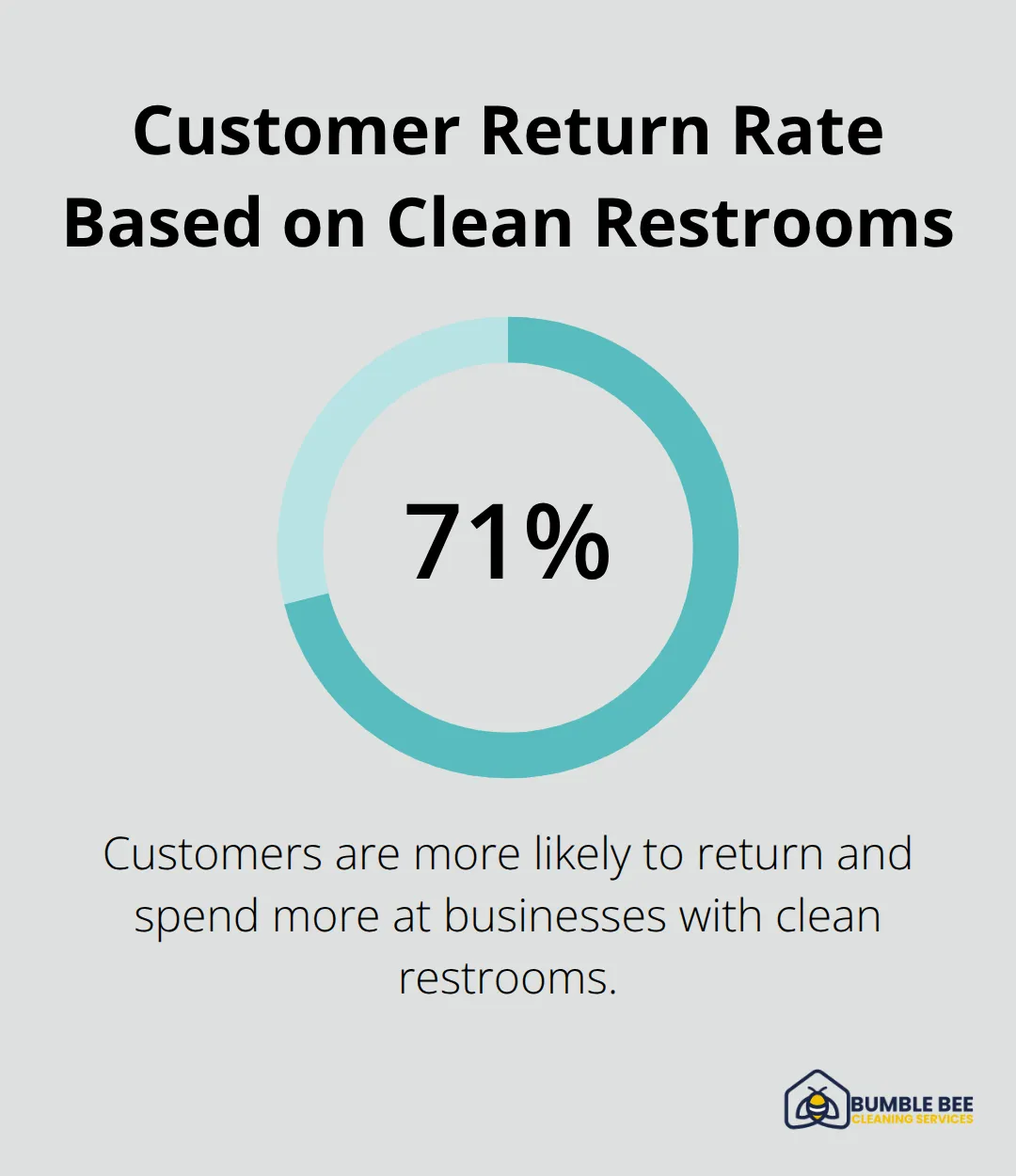 Customer Return Rate Based on Clean Restrooms

71%

Customers are more likely to return and spend more at businesses with clean restrooms.

BUMBLE BEE
CLEANING SERVICES