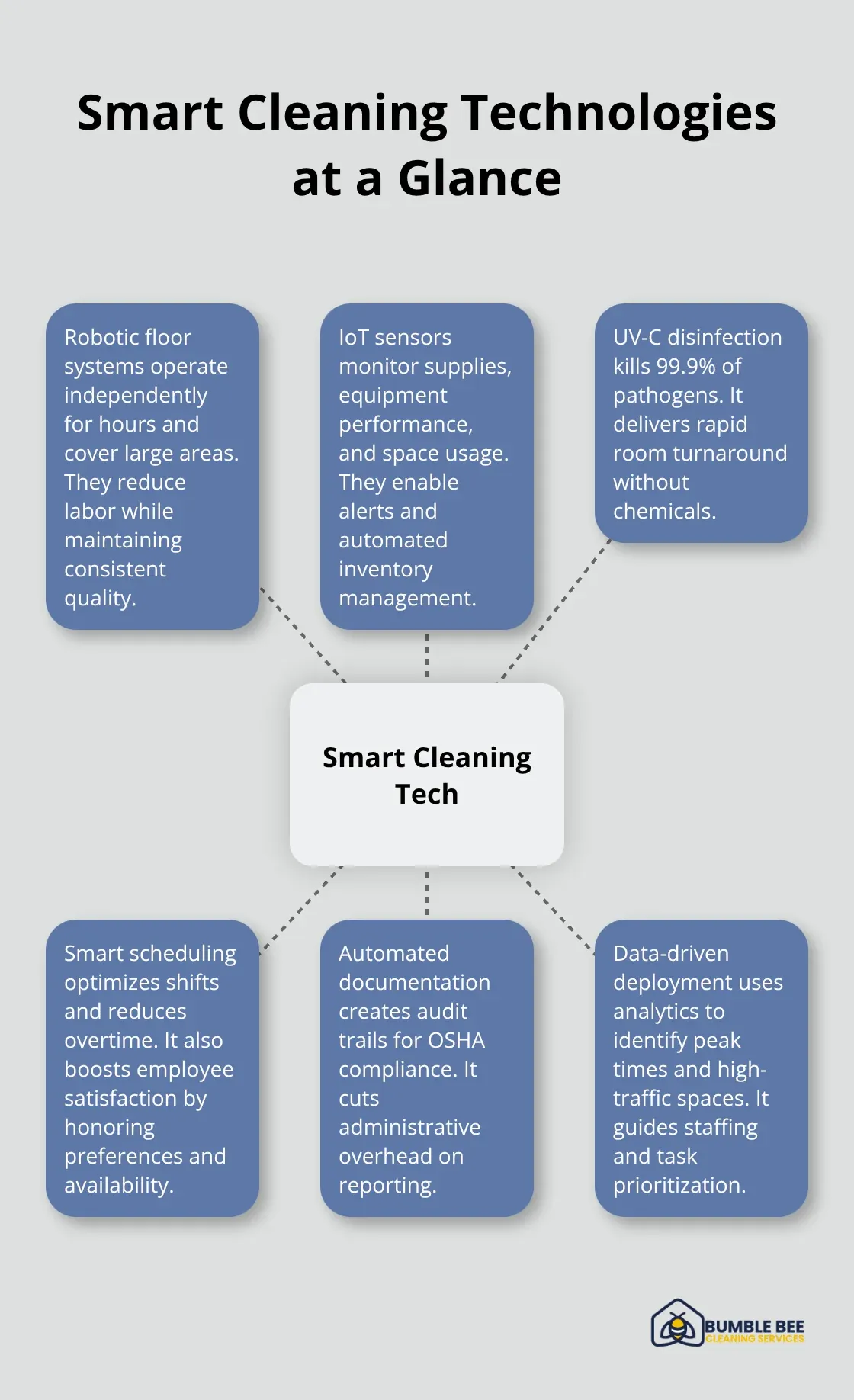 Smart Cleaning Technologies at a Glance

Robotic floor systems operate independently for hours and cover large areas. They reduce labor while maintaining consistent quality.

IoT sensors monitor supplies, equipment performance, and space usage. They enable alerts and automated inventory management.

UV-C disinfection kills 99.9% of pathogens. It delivers rapid room turnaround without chemicals.

Smart Cleaning Tech

Smart scheduling optimizes shifts and reduces overtime. It also boosts employee satisfaction by honoring preferences and availability.

Automated documentation creates audit trails for OSHA compliance. It cuts administrative overhead on reporting.

Data-driven deployment uses analytics to identify peak times and high-traffic spaces. It guides staffing and task prioritization.

BUMBLE BEE
CLEANING SERVICES