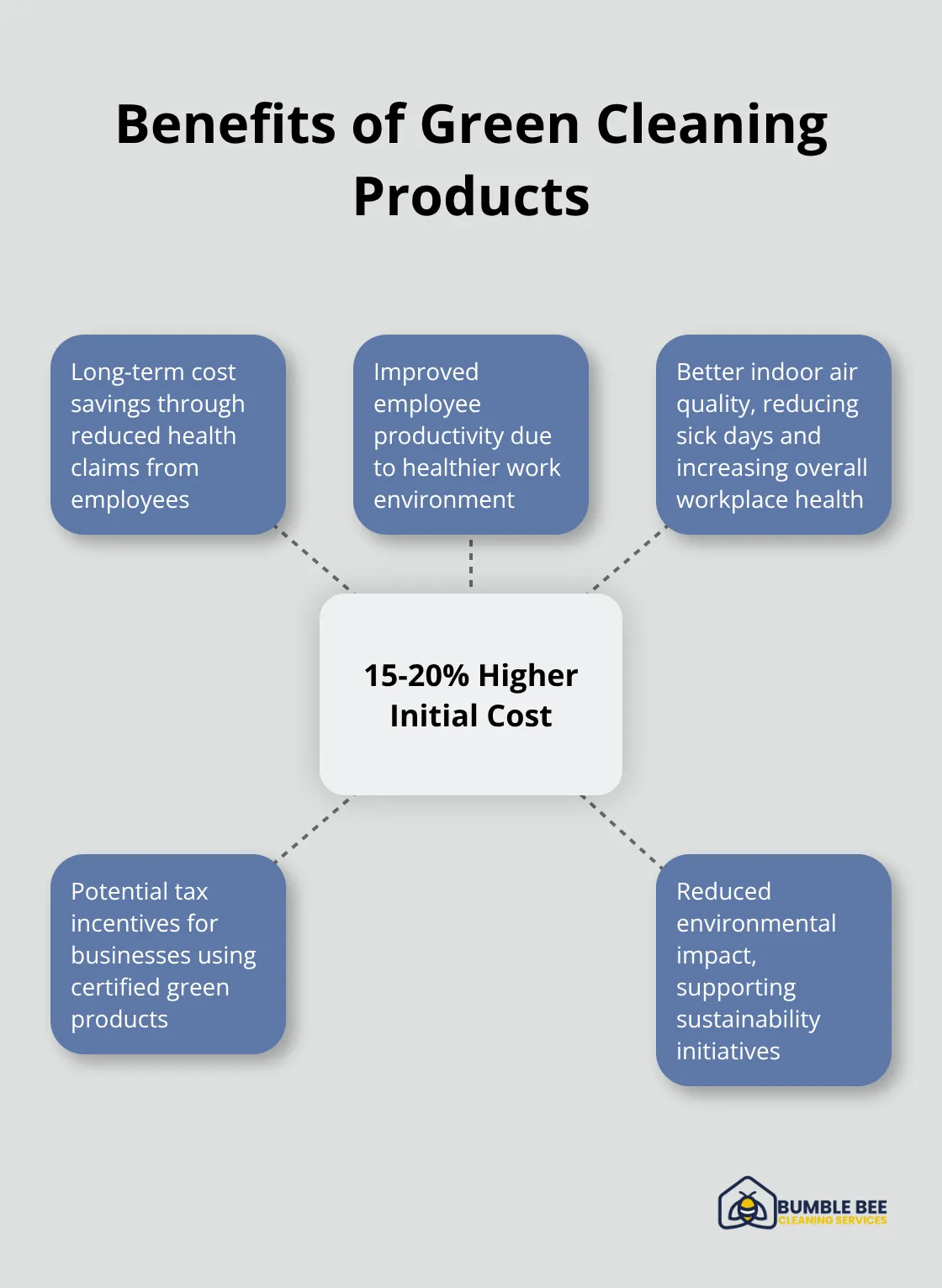 Benefits of Green Cleaning Products

Long-term cost savings through reduced health claims from employees

Improved employee productivity due to healthier work environment

Better indoor air quality, reducing sick days and increasing overall workplace health

15-20% Higher Initial Cost

Potential tax incentives for businesses using certified green products

Reduced environmental impact, supporting sustainability initiatives

BUMBLE BEE
CLEANING SERVICES