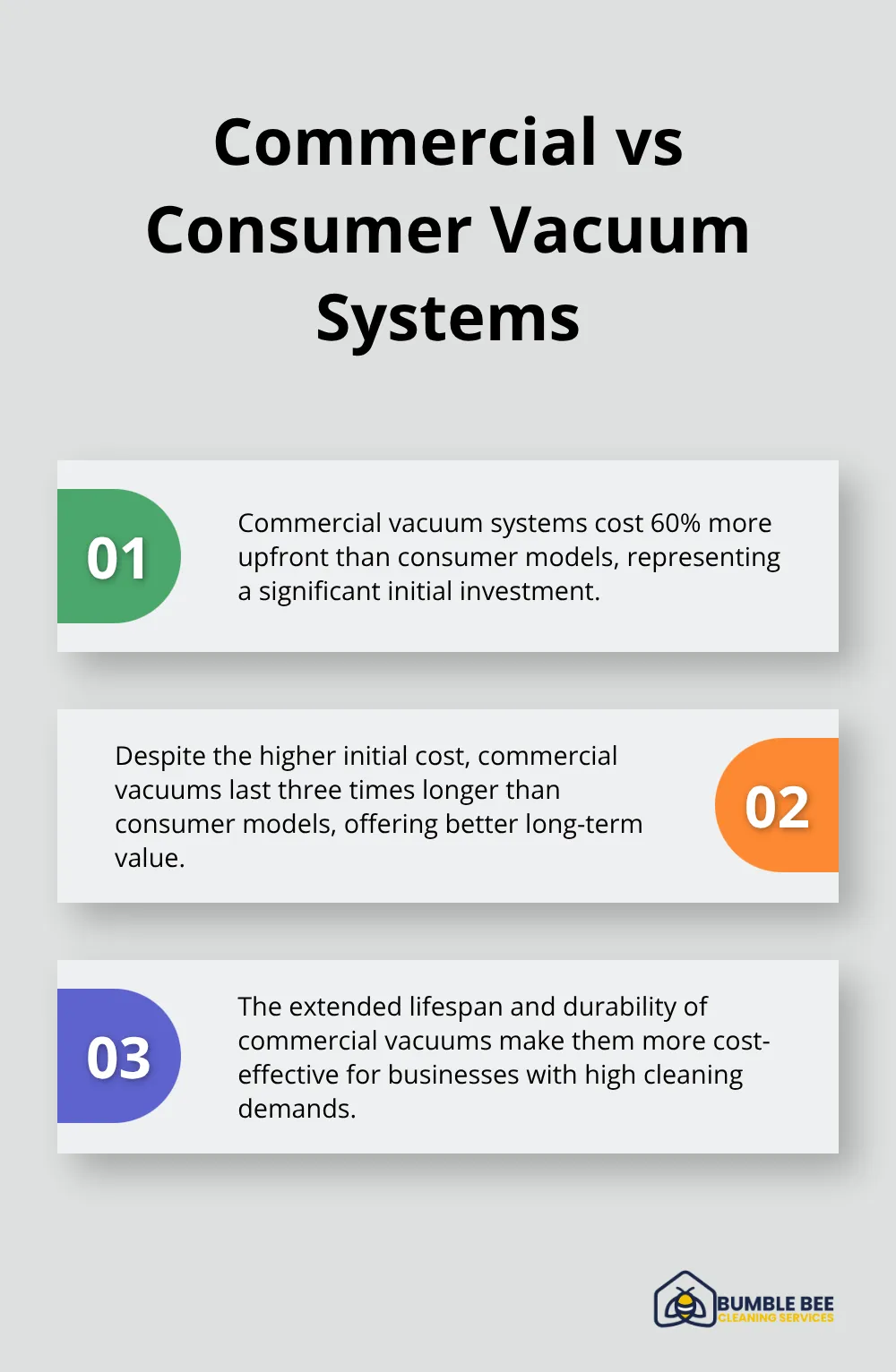 Commercial vs Consumer Vacuum Systems

01

Commercial vacuum systems cost 60% more upfront than consumer models, representing a significant initial investment.

Despite the higher initial cost, commercial vacuums last three times longer than consumer models, offering better long-term value.

02

03

The extended lifespan and durability of commercial vacuums make them more cost-effective for businesses with high cleaning demands.

BUMBLE BEE
CLEANING SERVICES