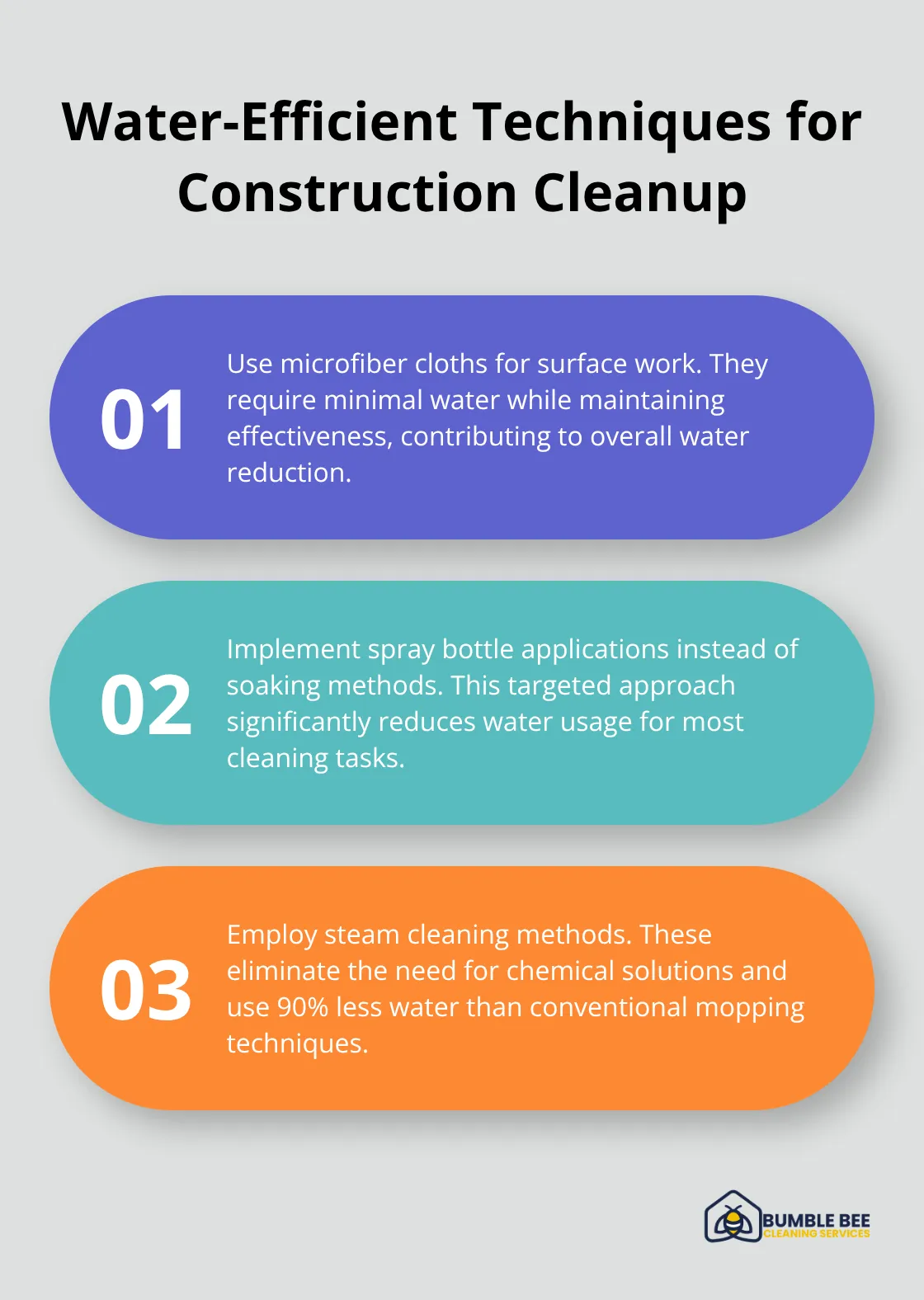 Water-Efficient Techniques for Construction Cleanup

01

Use microfiber cloths for surface work. They require minimal water while maintaining effectiveness, contributing to overall water reduction.

02

Implement spray bottle applications instead of soaking methods. This targeted approach significantly reduces water usage for most cleaning tasks.

03

Employ steam cleaning methods. These eliminate the need for chemical solutions and use 90% less water than conventional mopping techniques.

BUMBLE BEE
CLEANING SERVICES