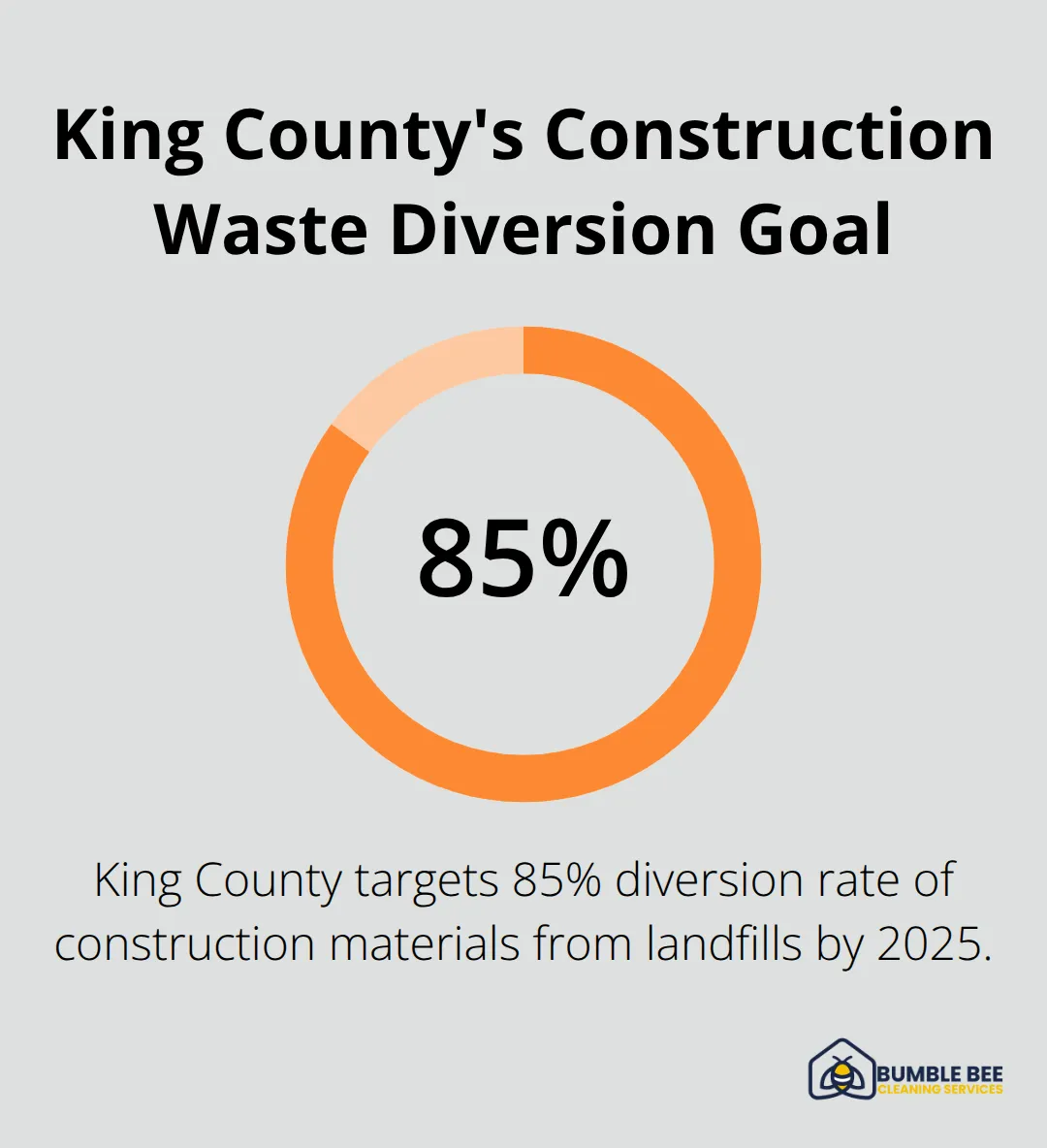 King County's Construction Waste Diversion Goal

85%

King County targets 85% diversion rate of construction materials from landfills by 2025.

BUMBLE BEE
CLEANING SERVICES